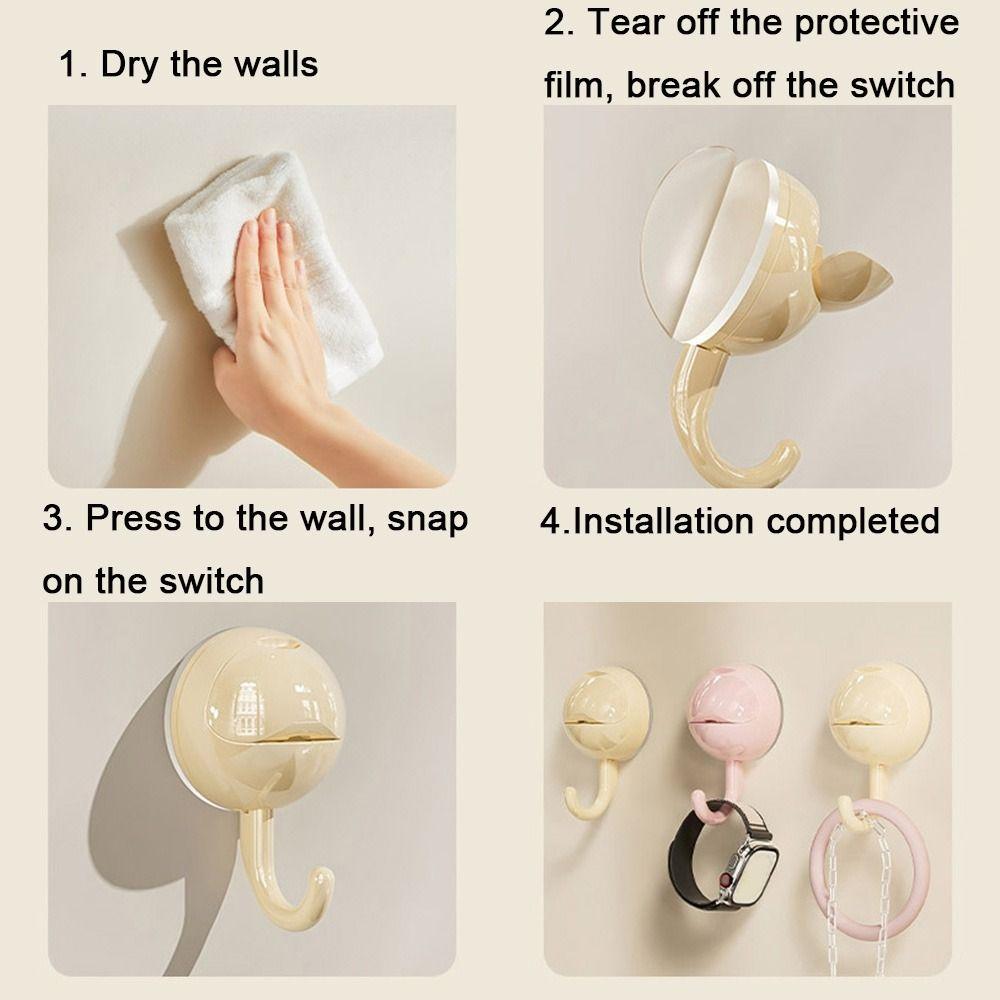 1. Dry the walls

2. Tear off the protective film, break off the switch

3. Press to the wall, snap on the switch

4.Installation completed