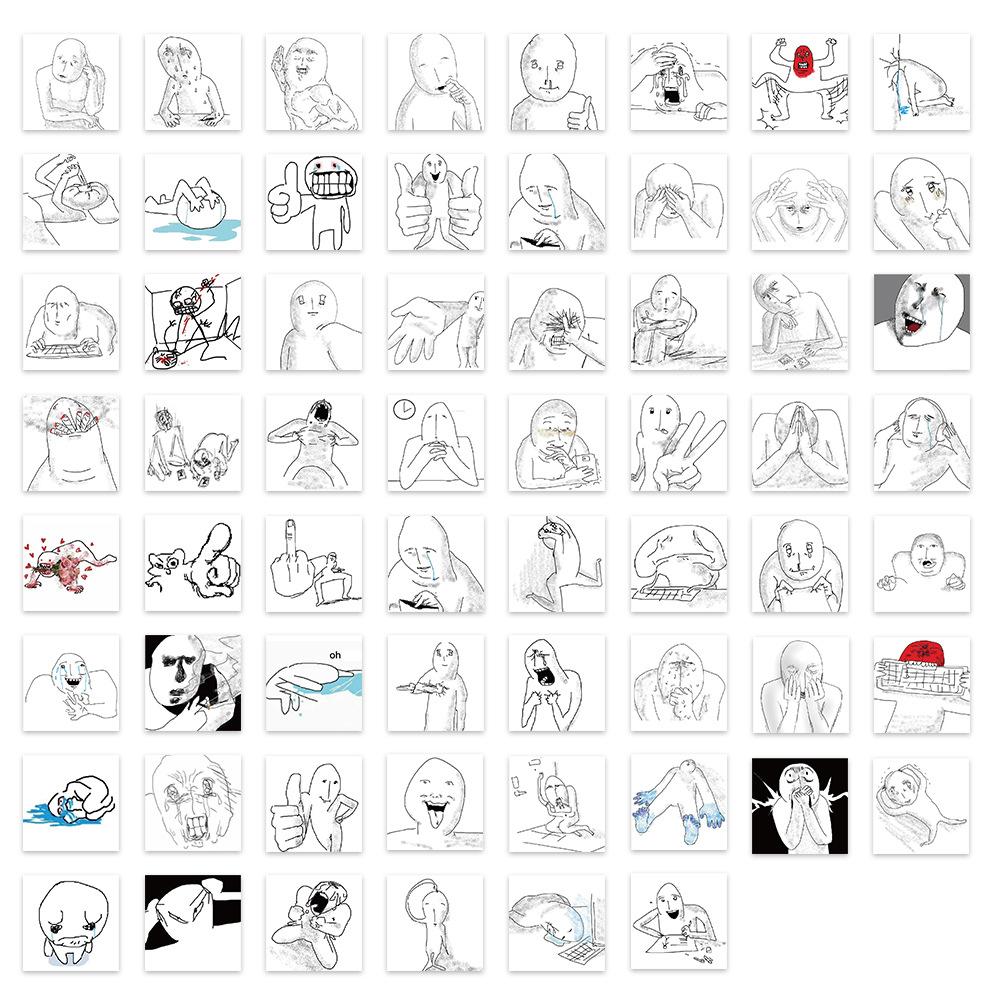 oh