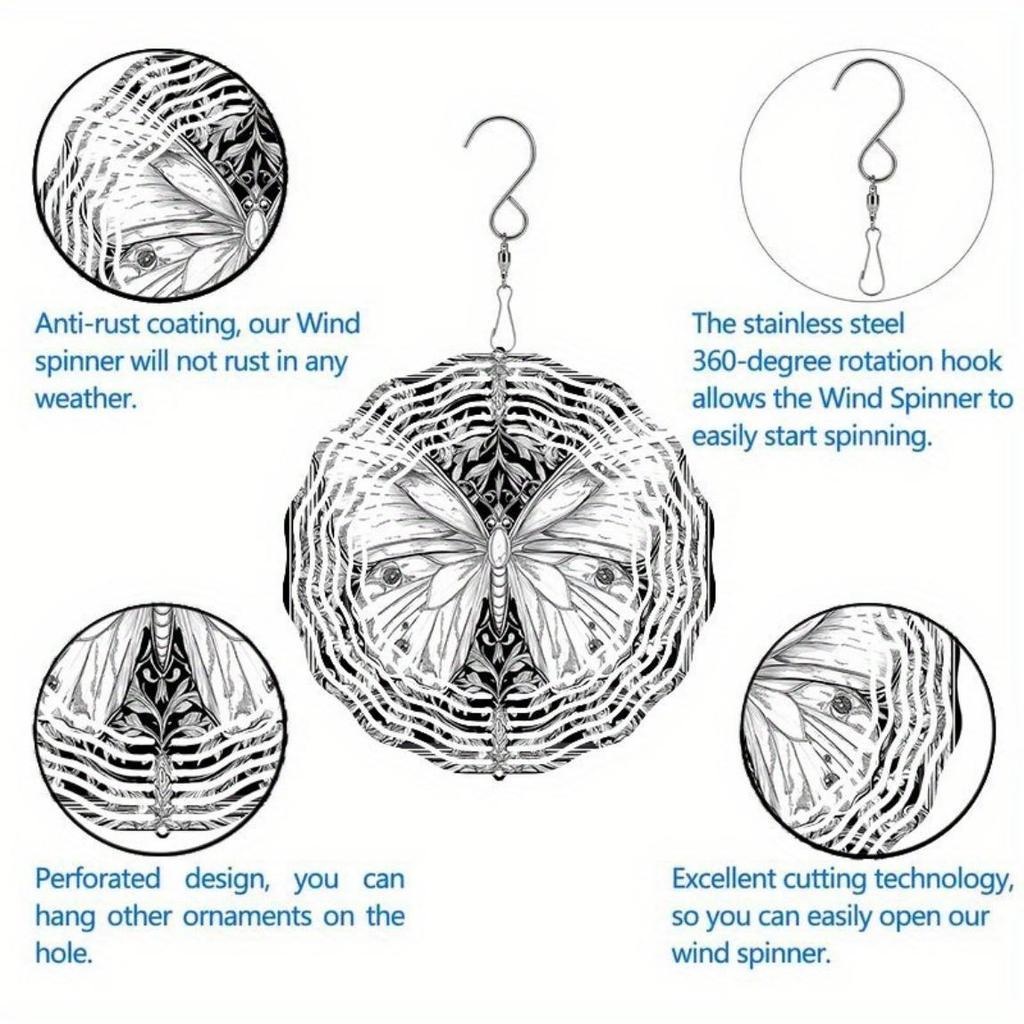 Anti-rust coating, our Wind spinner will not rust in any weather.

The stainless steel 360-degree rotation hook allows the Wind Spinner to easily start spinning.

Perforated design, you can hang other ornaments on the hole.

Excellent cutting technology, so you can easily open our wind spinner.