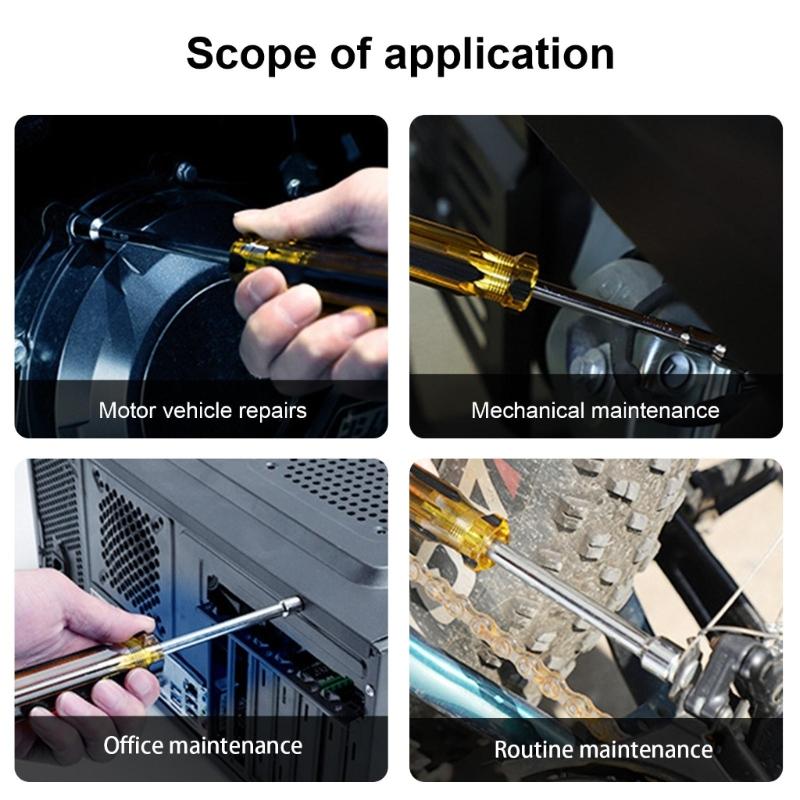 Scope of application

Motor vehicle repairs

Mechanical maintenance

Office maintenance

Routine maintenance