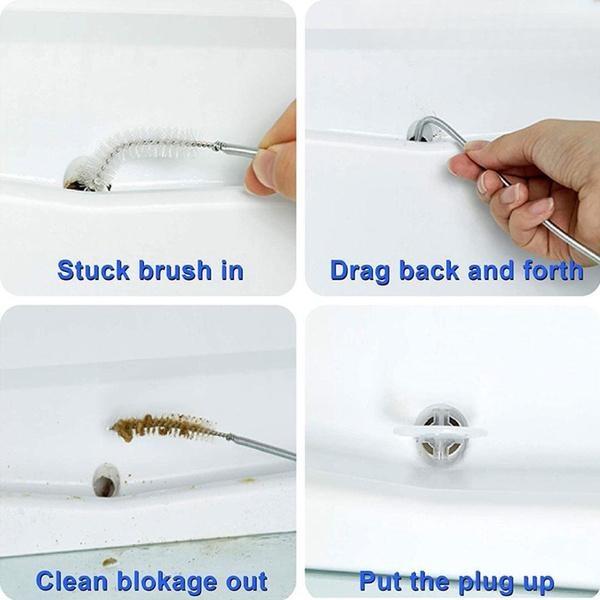 Stuck brush in

Drag back and forth

Clean blokage out

Put the plug up