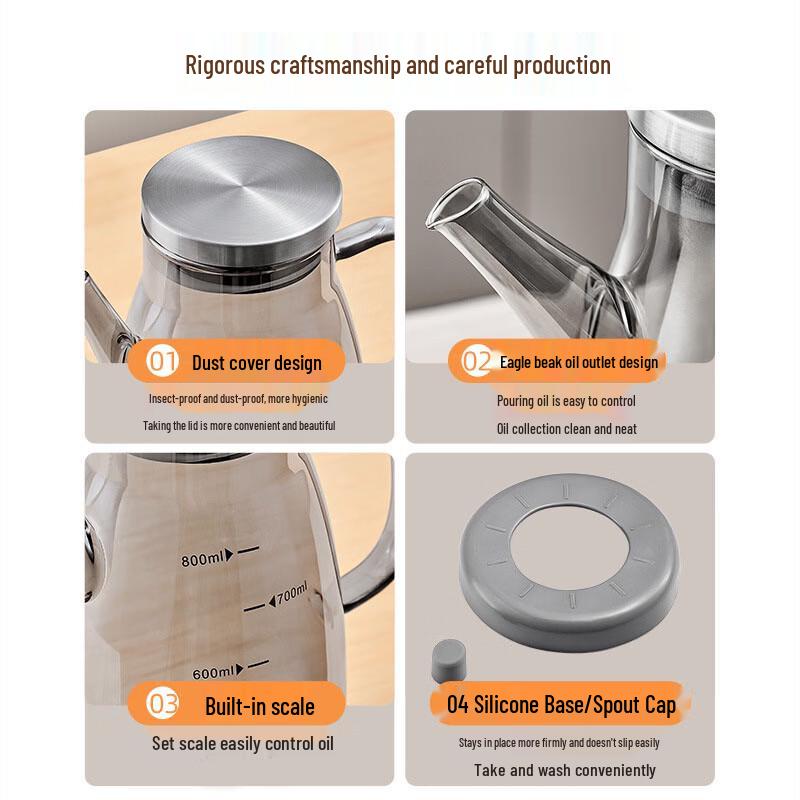 Rigorous craftsmanship and careful production

01 Dust cover design

Insect-proof and dust-proof, more hygienic

Taking the lid is more convenient and beautiful

02 Eagle beak oil outlet design

Pouring oil is easy to control

Oil collection clean and neat

800ml

700ml

600ml

03 Built-in scale

Set scale easily control oil

04 Silicone Base/Spout Cap

Stays in place more firmly and doesn't slip easily

Take and wash conveniently