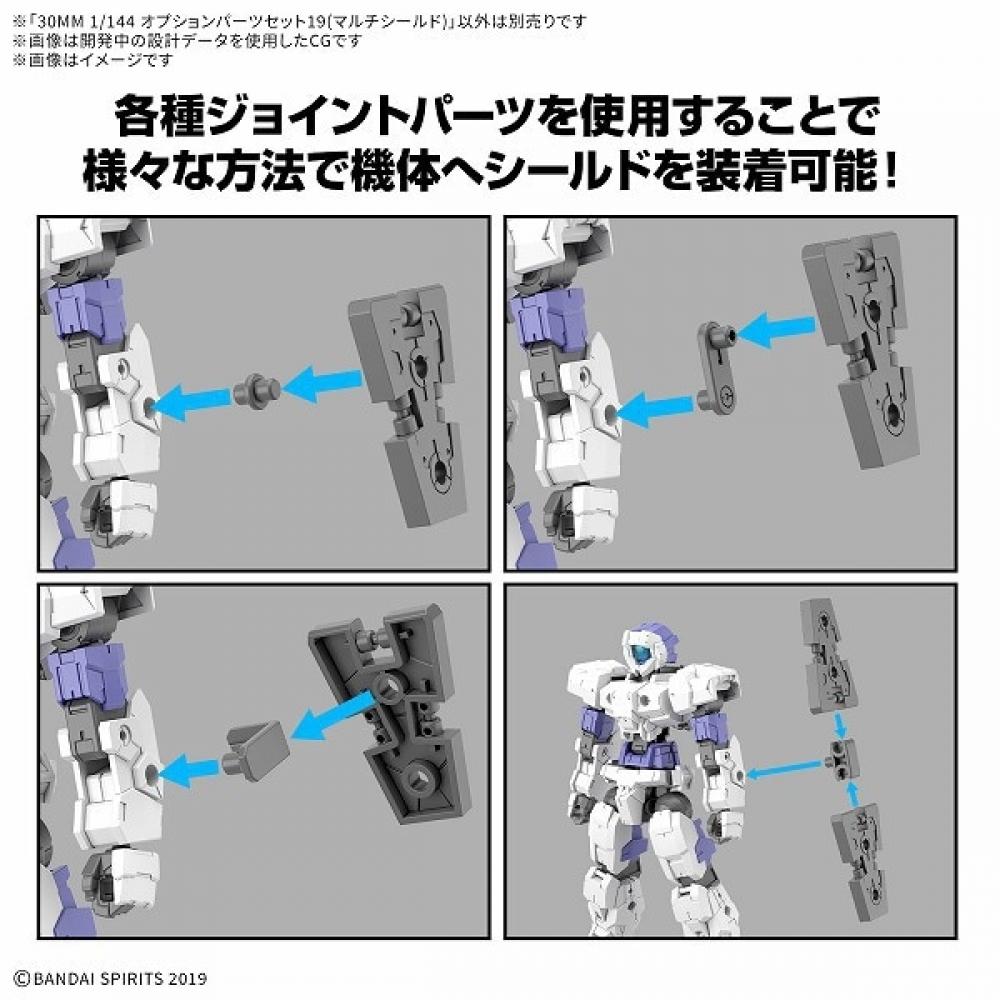 ※「30MM 1/144 オプションパーツセット19(マルチシールド)」以外は別売りです
※画像は開発中の設計データを使用したCGです
※画像はイメージです

各種ジョイントパーツを使用することで
様々な方法で機体へシールドを装着可能！

©BANDAI SPIRITS 2019