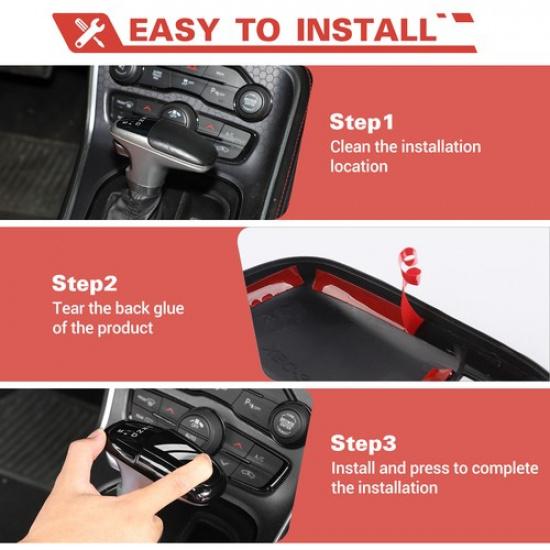 EASY TO INSTALL

Step1
Clean the installation location

Step2
Tear the back glue of the product

Step3
Install and press to complete the installation