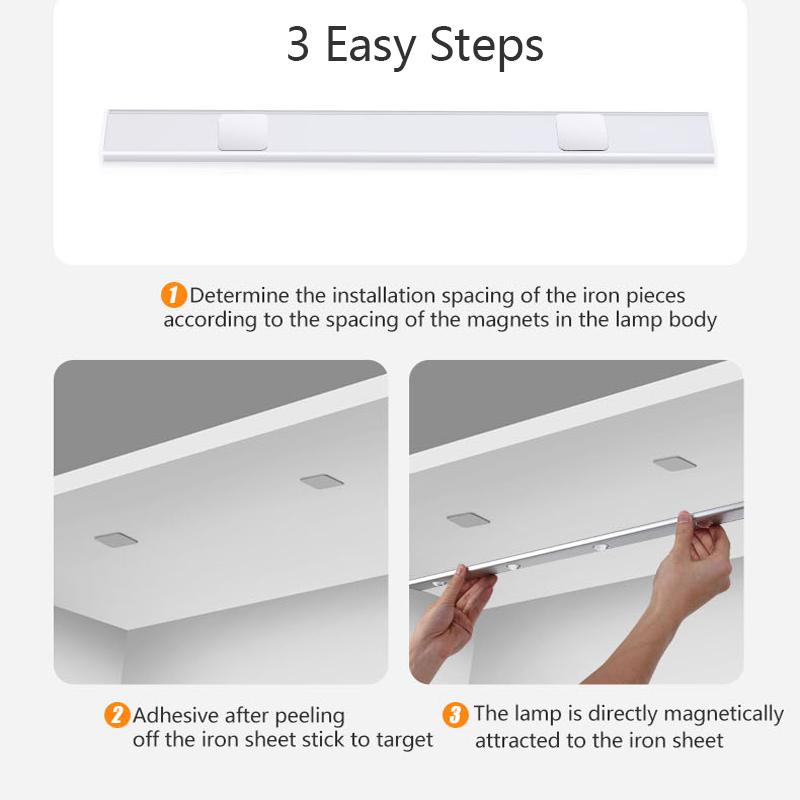 3 Easy Steps

1 Determine the installation spacing of the iron pieces according to the spacing of the magnets in the lamp body

2 Adhesive after peeling off the iron sheet stick to target

3 The lamp is directly magnetically attracted to the iron sheet