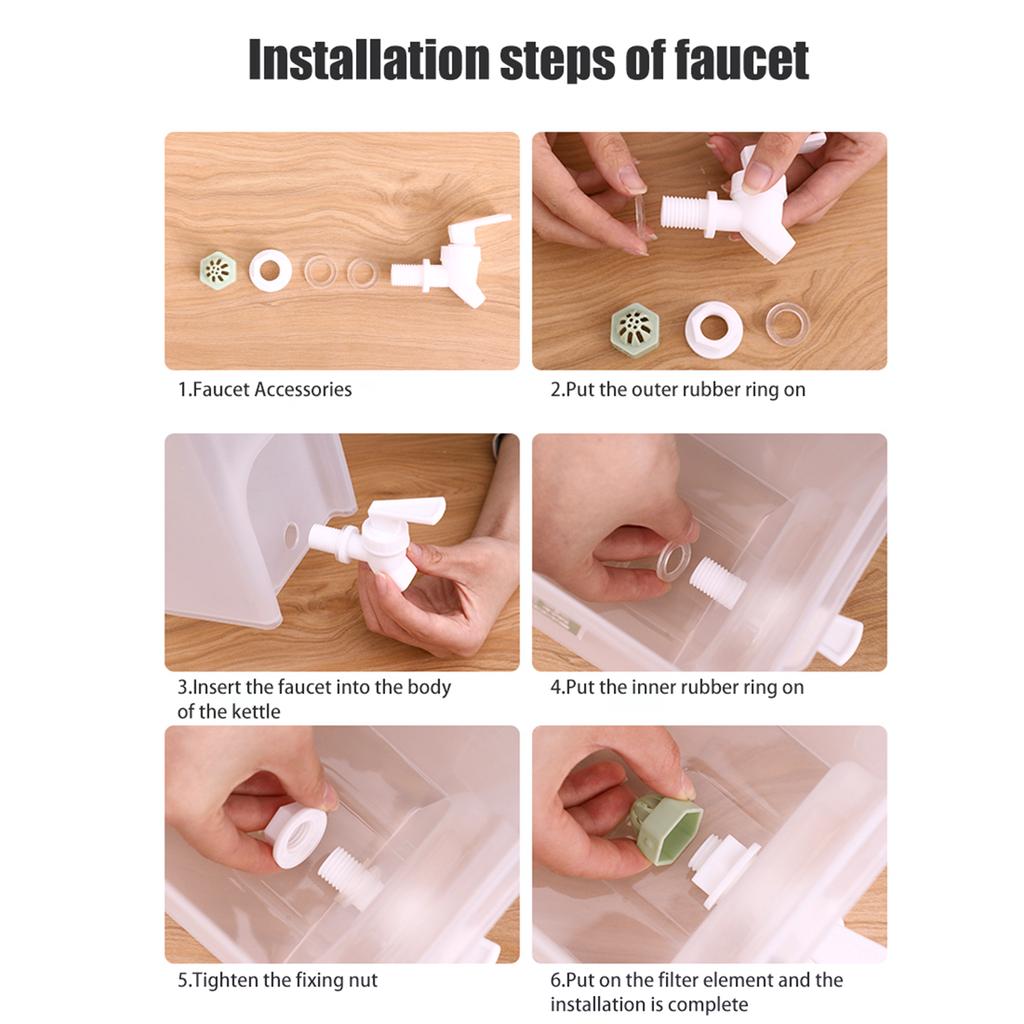 Installation steps of faucet

1.Faucet Accessories

2.Put the outer rubber ring on

3.Insert the faucet into the body of the kettle

4.Put the inner rubber ring on

5.Tighten the fixing nut

6.Put on the filter element and the installation is complete