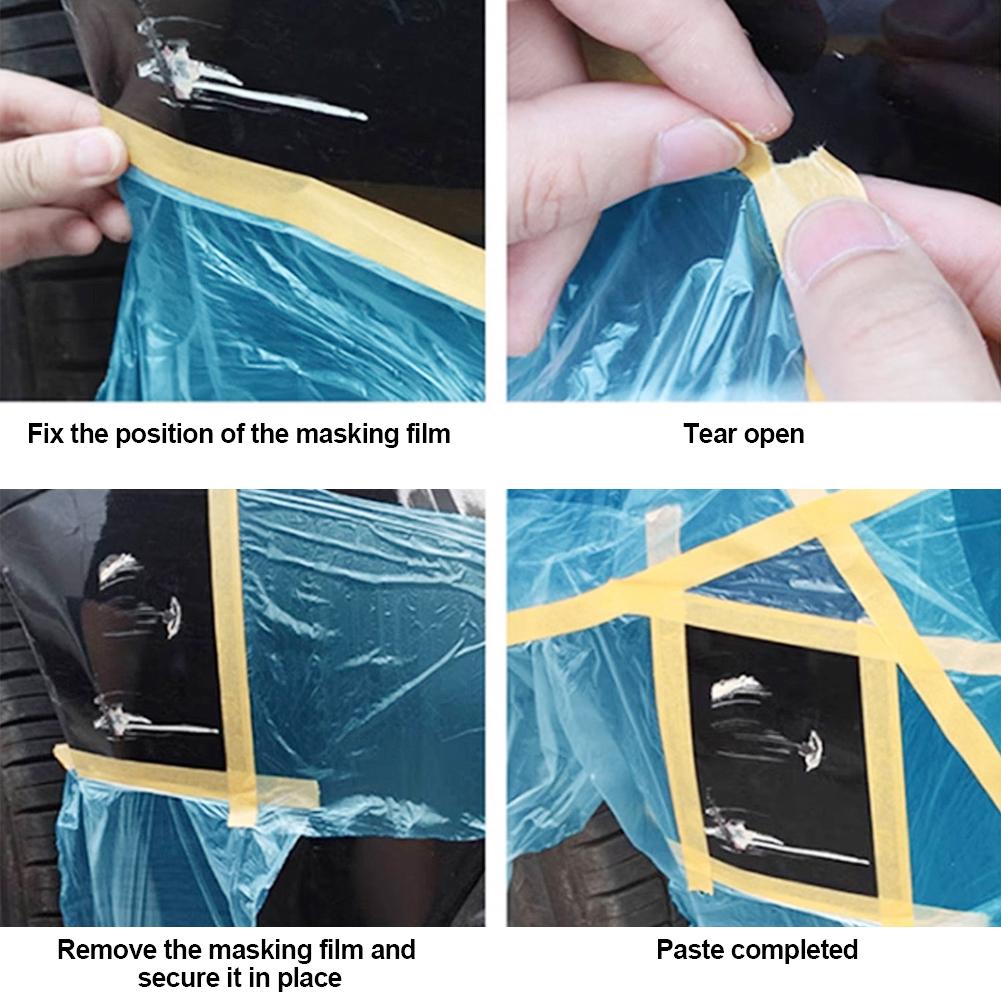 Fix the position of the masking film

Tear open

Remove the masking film and secure it in place

Paste completed