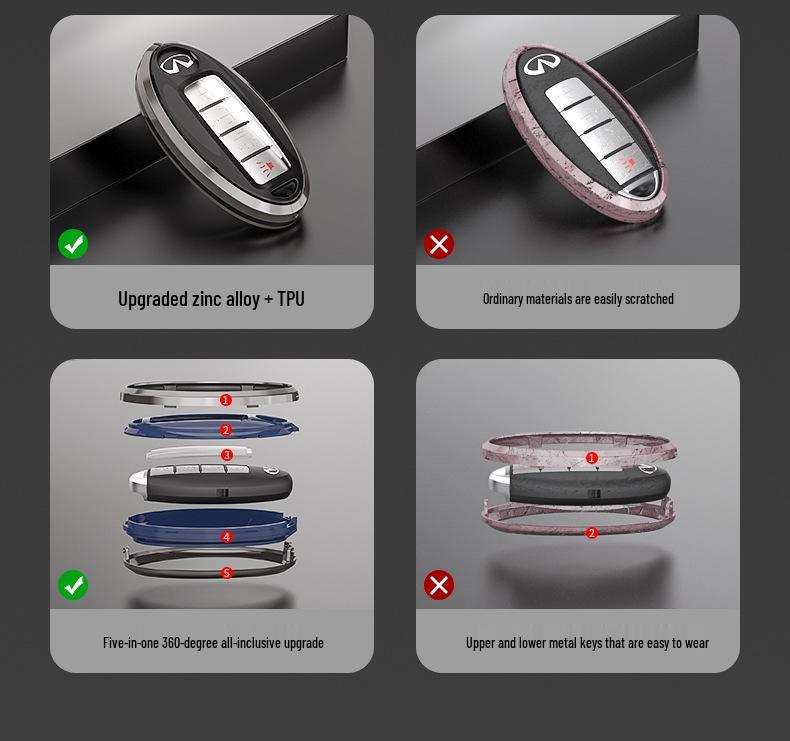 Upgraded zinc alloy + TPU

Ordinary materials are easily scratched

1
2
3
4
5

Five-in-one 360-degree all-inclusive upgrade

1
2

Upper and lower metal keys that are easy to wear