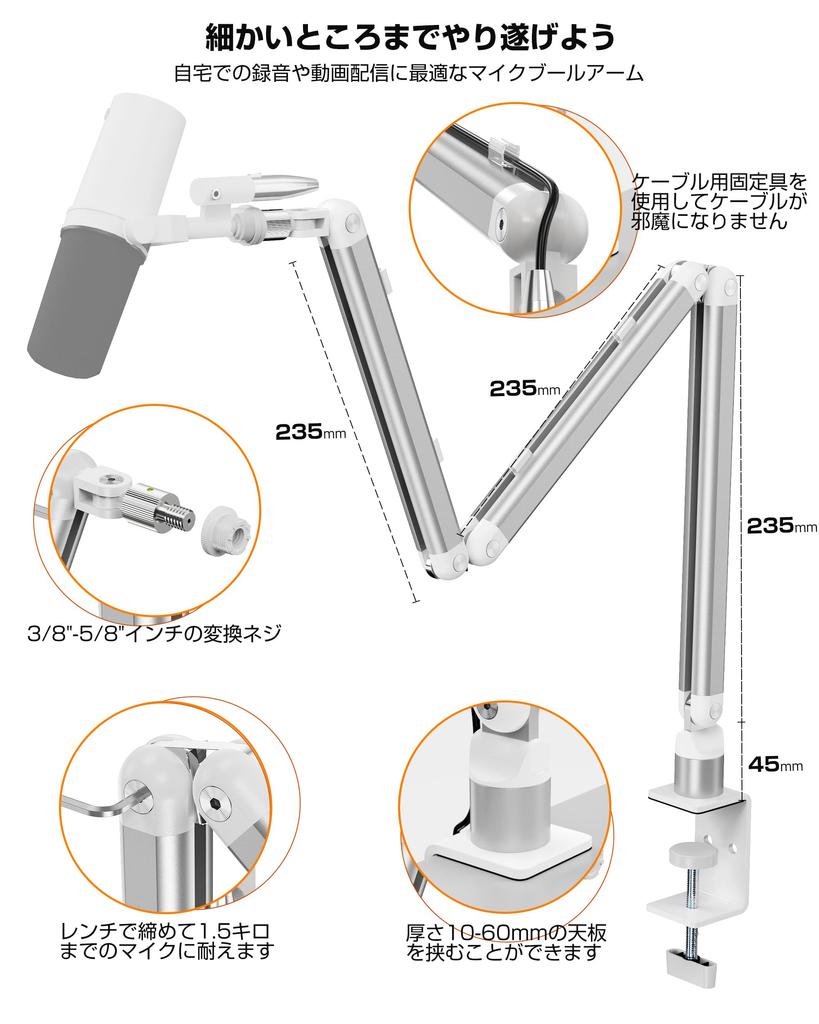 細かいところまでやり遂げよう

自宅での録音や動画配信に最適なマイクブールアーム

ケーブル用固定具を使用してケーブルが邪魔になりません

235mm

235mm

235mm

45mm

3/8"-5/8"インチの変換ネジ

レンチで締めて1.5キロまでのマイクに耐えます

厚さ10-60mmの天板を挟むことができます