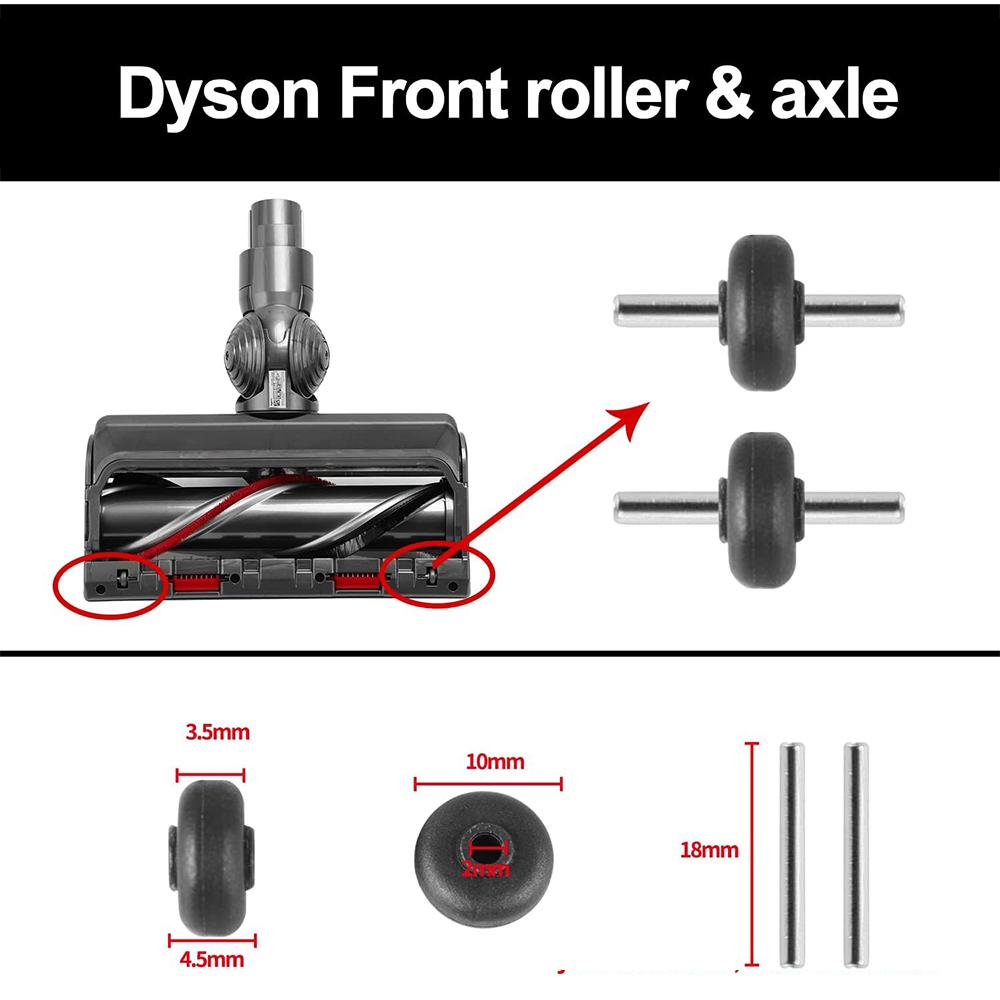 Dyson Front roller & axle

3.5mm

4.5mm

10mm

2mm

18mm