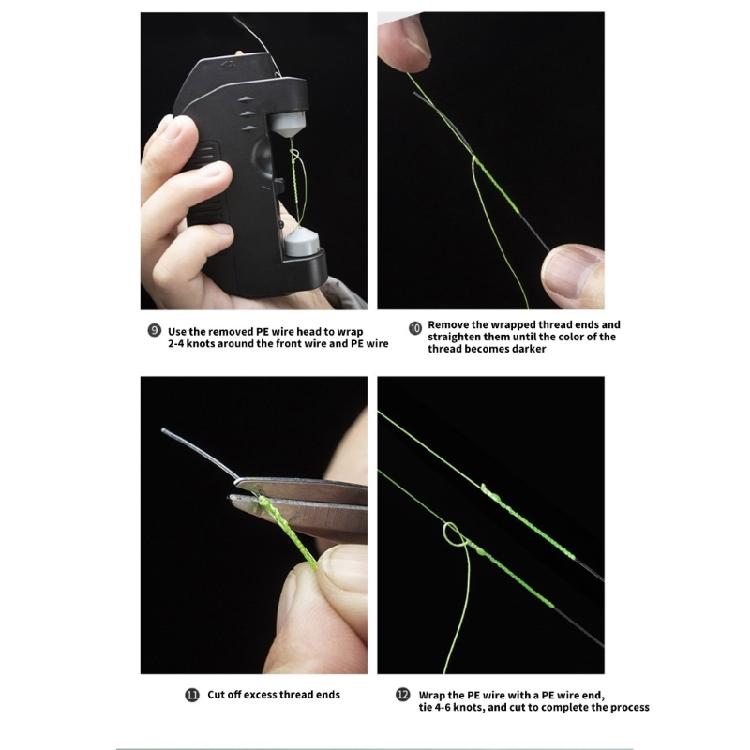 9 Use the removed PE wire head to wrap 2-4 knots around the front wire and PE wire

10 Remove the wrapped thread ends and straighten them until the color of the thread becomes darker

11 Cut off excess thread ends

12 Wrap the PE wire with a PE wire end, tie 4-6 knots, and cut to complete the process