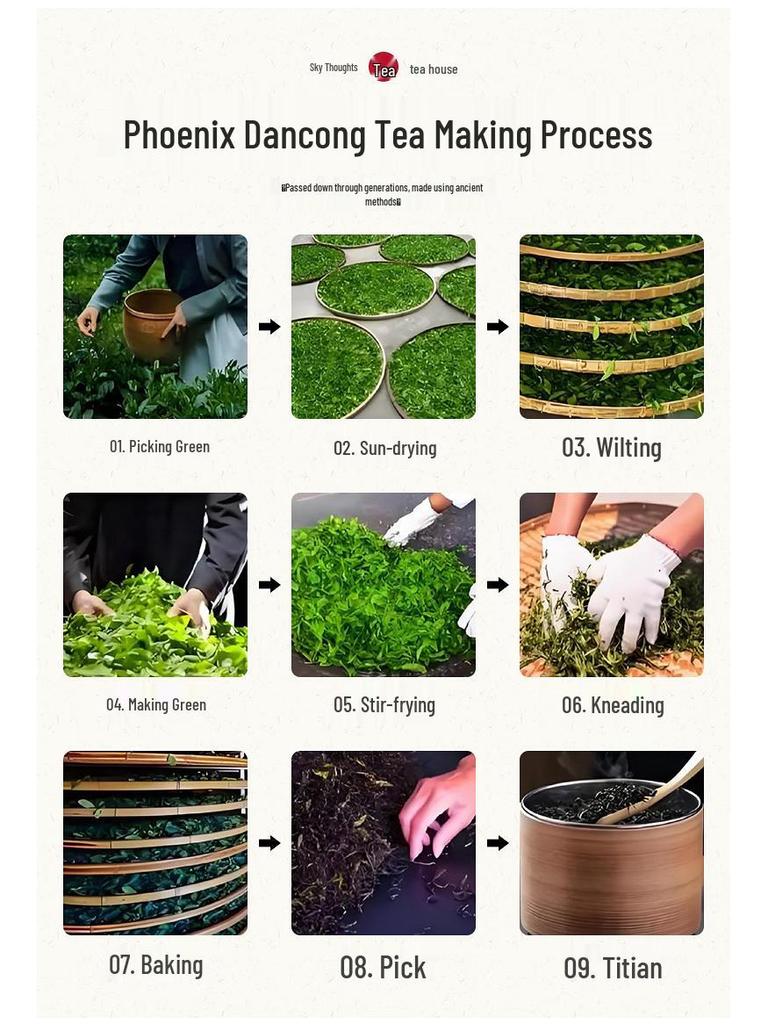 Sky Thoughts Tea tea house

Phoenix Dancong Tea Making Process

Passed down through generations, made using ancient methods

01. Picking Green

02. Sun-drying

03. Wilting

04. Making Green

05. Stir-frying

06. Kneading

07. Baking

08. Pick

09. Titian