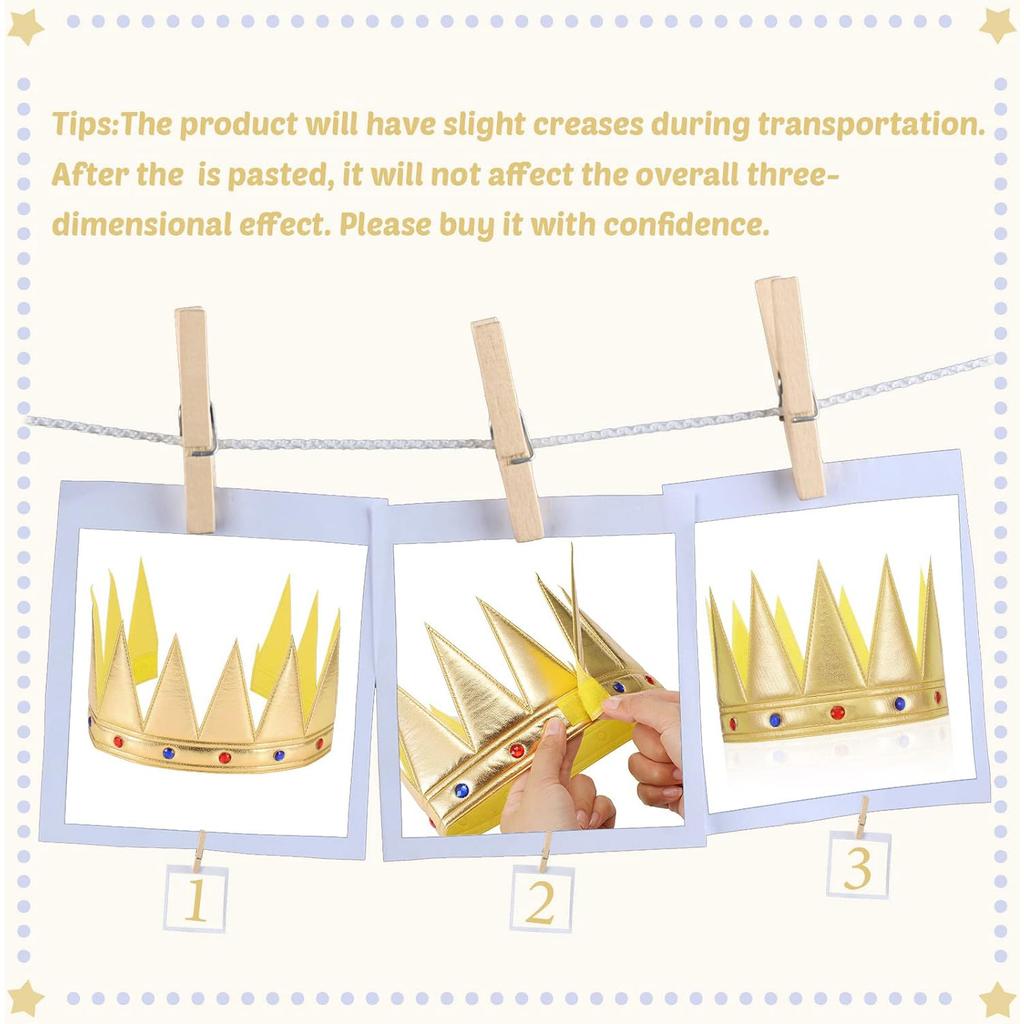 Tips:The product will have slight creases during transportation. After the  is pasted, it will not affect the overall three-dimensional effect. Please buy it with confidence.

1

2

3