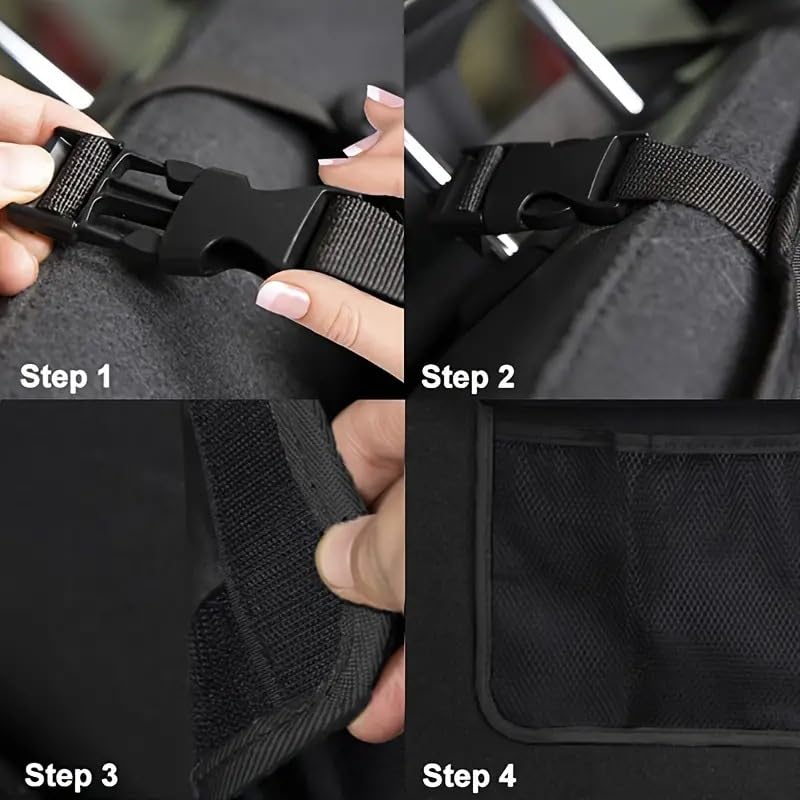 Step 1

Step 2

Step 3

Step 4