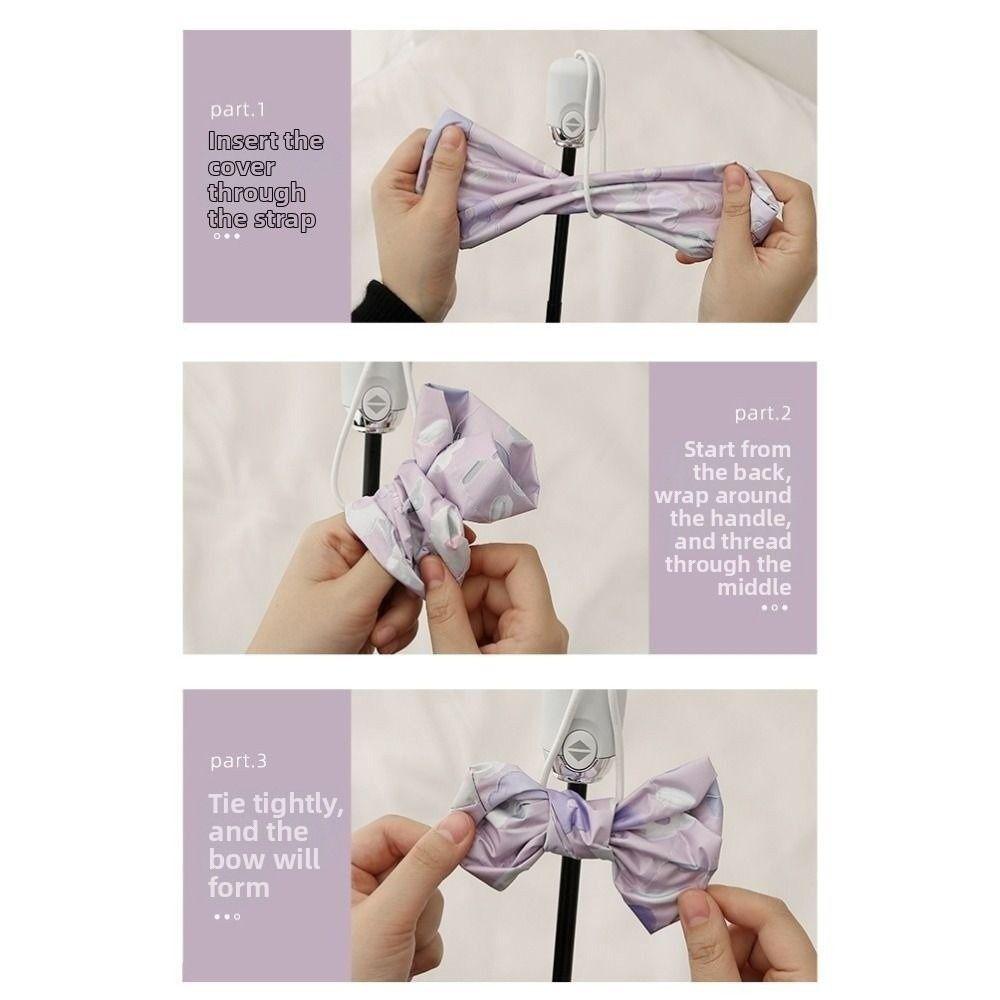 part.1
Insert the cover through the strap

part.2
Start from the back, wrap around the handle, and thread through the middle

part.3
Tie tightly, and the bow will form