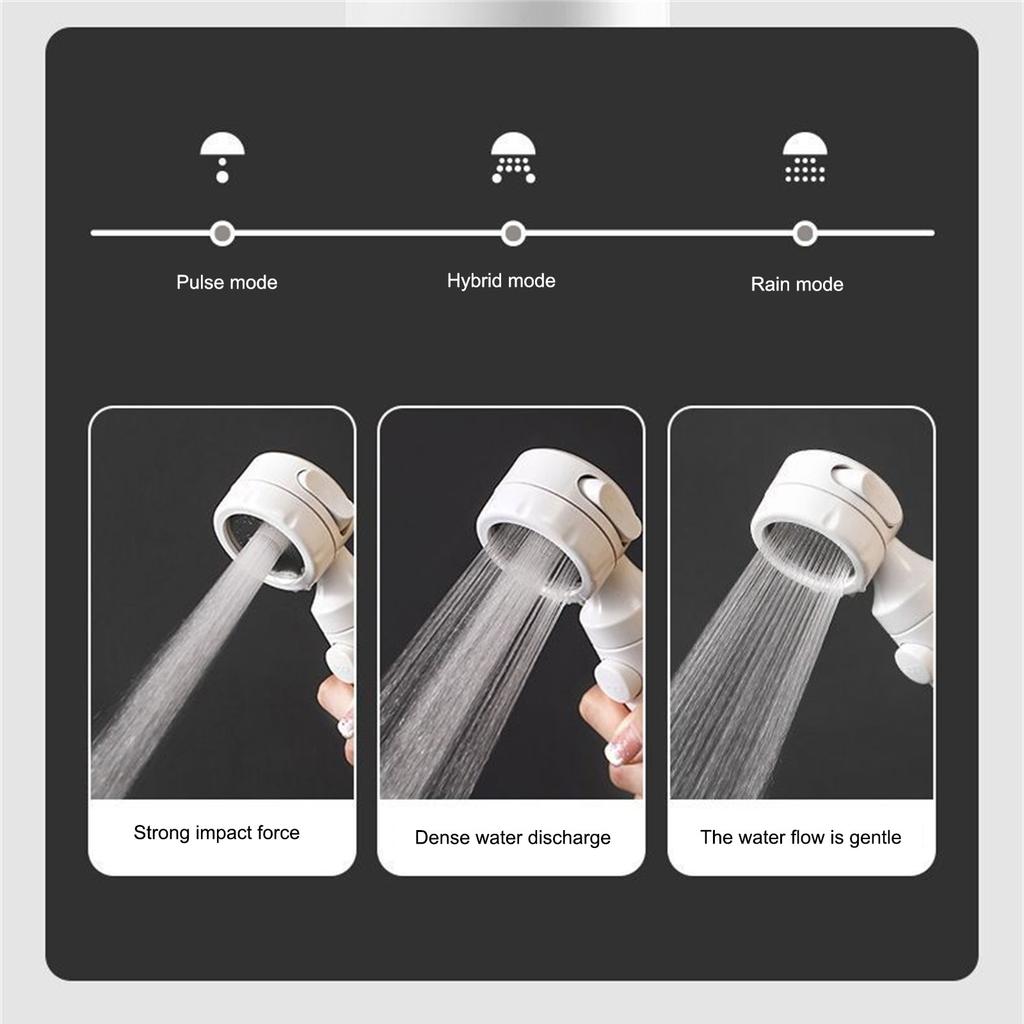 Pulse mode

Hybrid mode

Rain mode

Strong impact force

Dense water discharge

The water flow is gentle