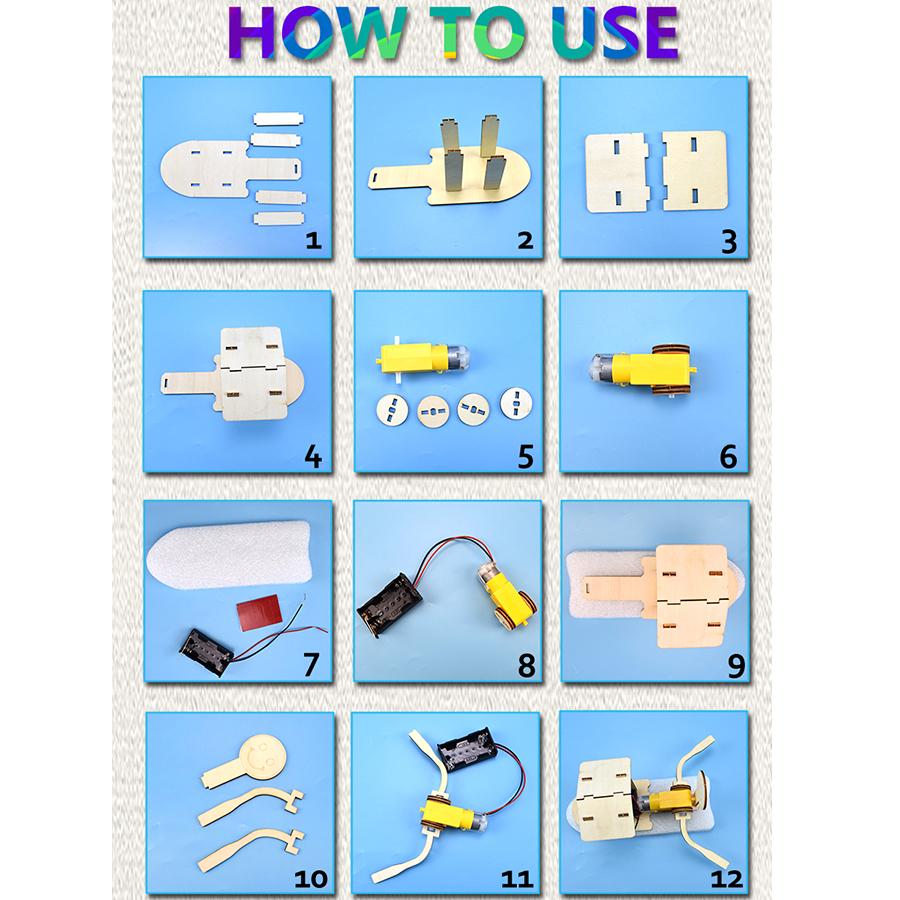 HOW TO USE

1

2

3

4

5

6

7

8

9

10

11

12