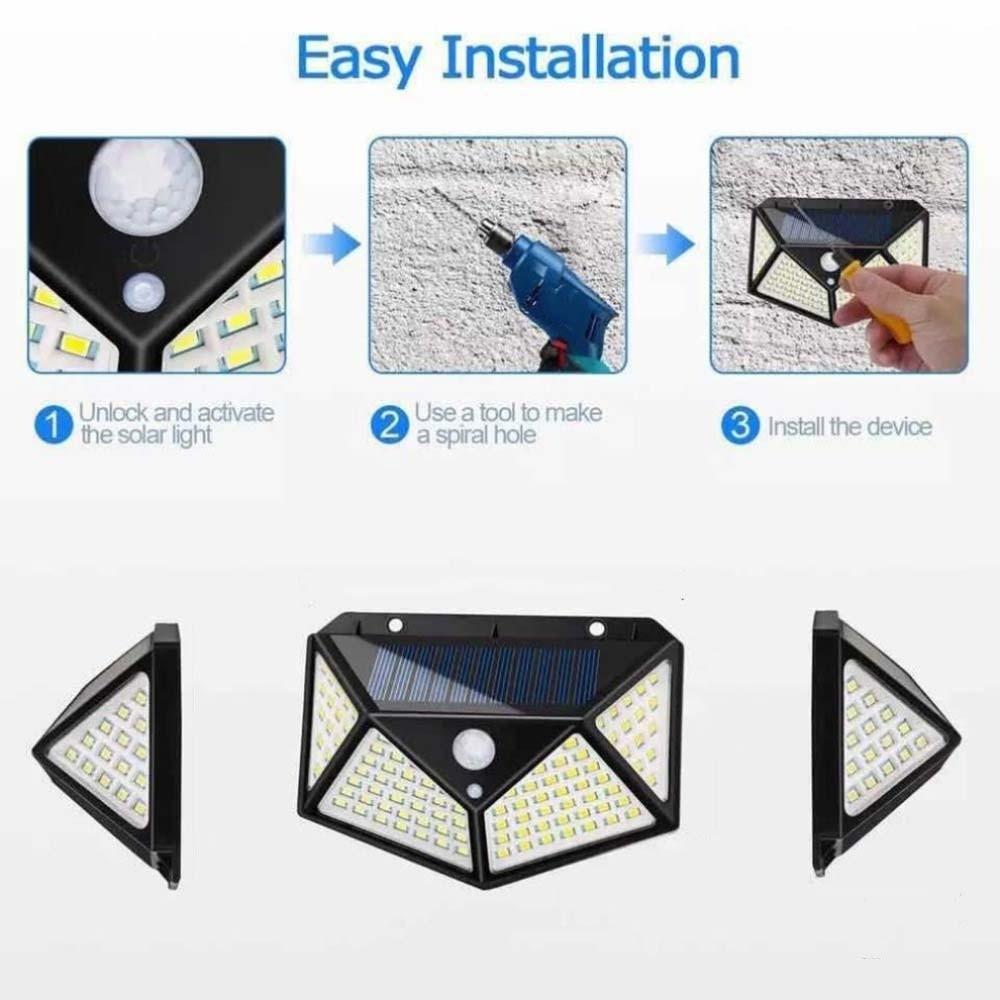 Easy Installation

1 Unlock and activate the solar light

2 Use a tool to make a spiral hole

3 Install the device