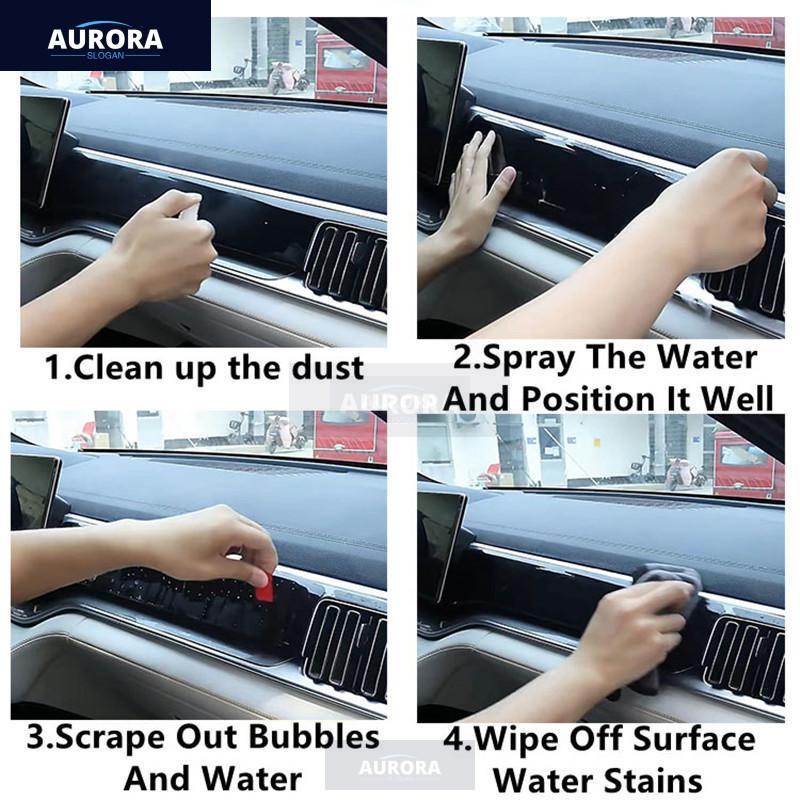 AURORA
SLOGAN

1.Clean up the dust

2.Spray The Water And Position It Well

AURORA

3.Scrape Out Bubbles And Water

4.Wipe Off Surface Water Stains

AURORA