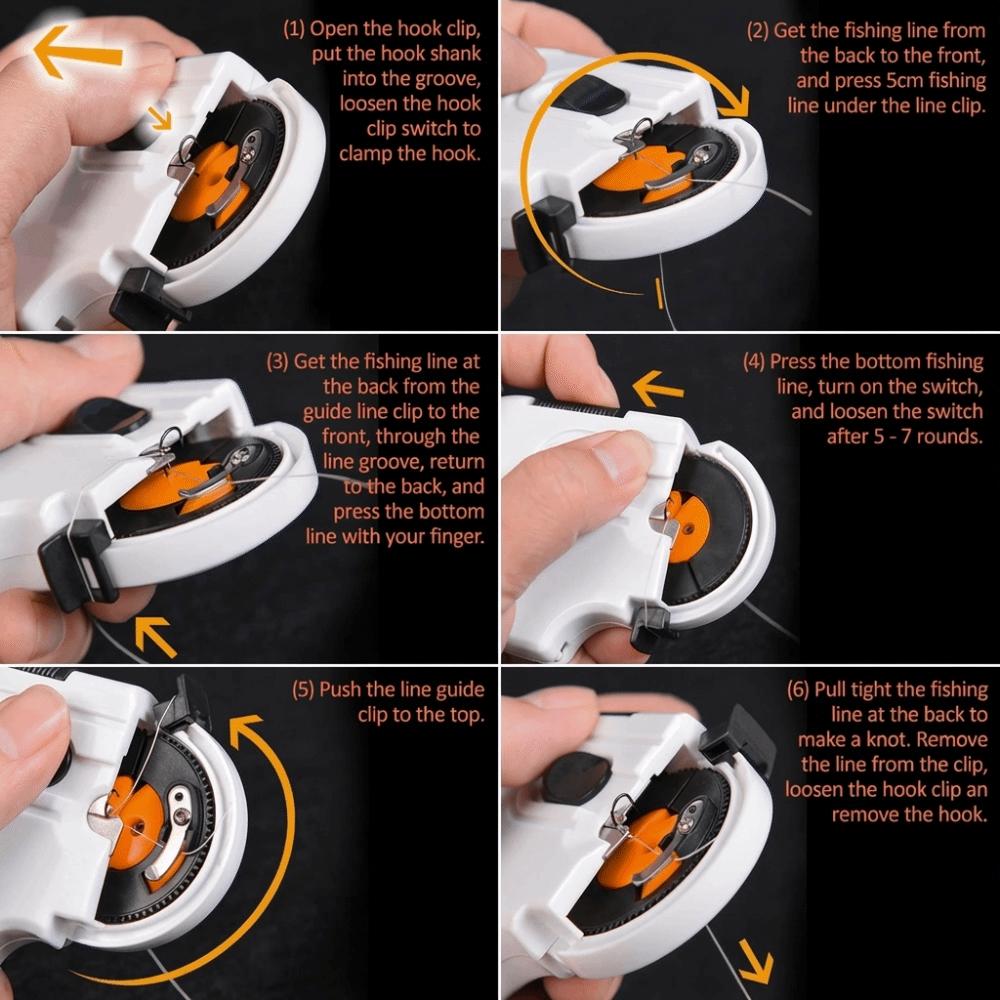 (1) Open the hook clip, put the hook shank into the groove, loosen the hook clip switch to clamp the hook.

(2) Get the fishing line from the back to the front, and press 5cm fishing line under the line clip.

(3) Get the fishing line at the back from the guide line clip to the front, through the line groove, return to the back, and press the bottom line with your finger.

(4) Press the bottom fishing line, turn on the switch, and loosen the switch after 5 - 7 rounds.

(5) Push the line guide clip to the top.

(6) Pull tight the fishing line at the back to make a knot. Remove the line from the clip, loosen the hook clip an remove the hook.