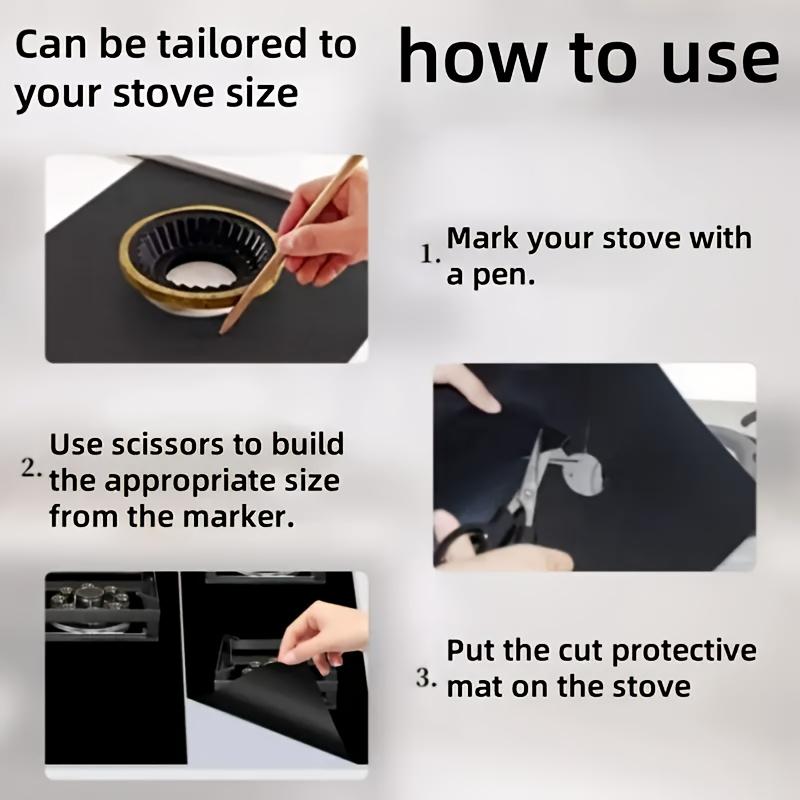 Can be tailored to your stove size

how to use

1. Mark your stove with a pen.

2. Use scissors to build the appropriate size from the marker.

3. Put the cut protective mat on the stove