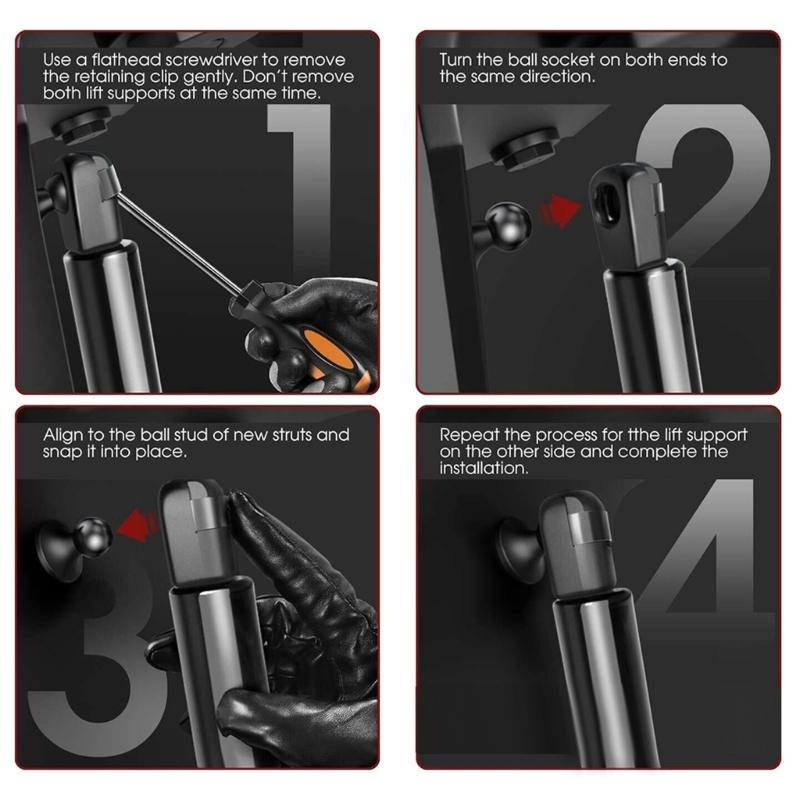 Use a flathead screwdriver to remove the retaining clip gently. Don't remove both lift supports at the same time.

1

Turn the ball socket on both ends to the same direction.

2

Align to the ball stud of new struts and snap it into place.

3

Repeat the process for tthe lift support on the other side and complete the installation.

4