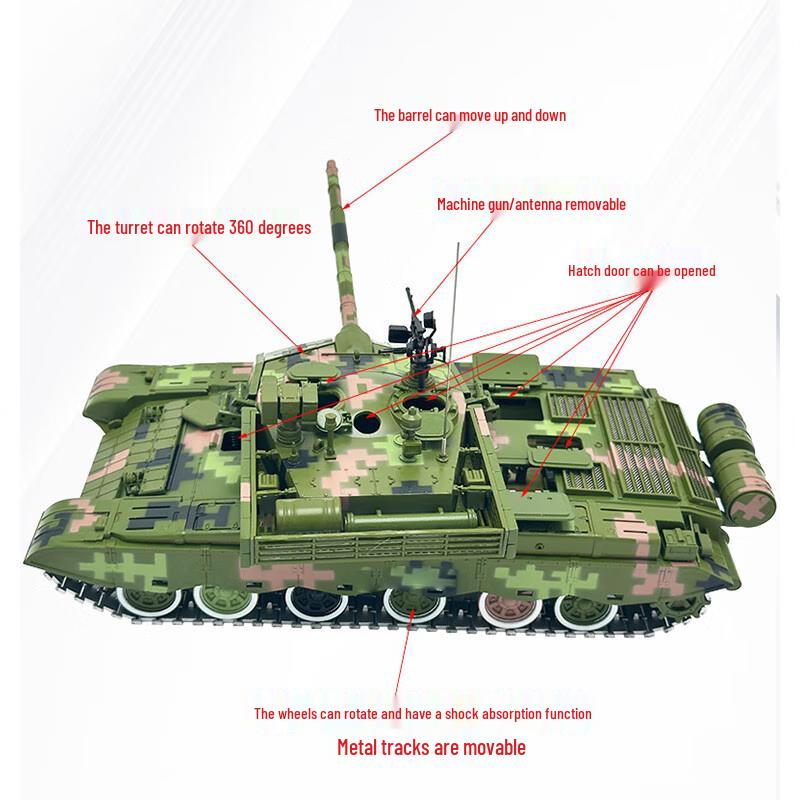 The barrel can move up and down

Machine gun/antenna removable

The turret can rotate 360 degrees

Hatch door can be opened

The wheels can rotate and have a shock absorption function

Metal tracks are movable