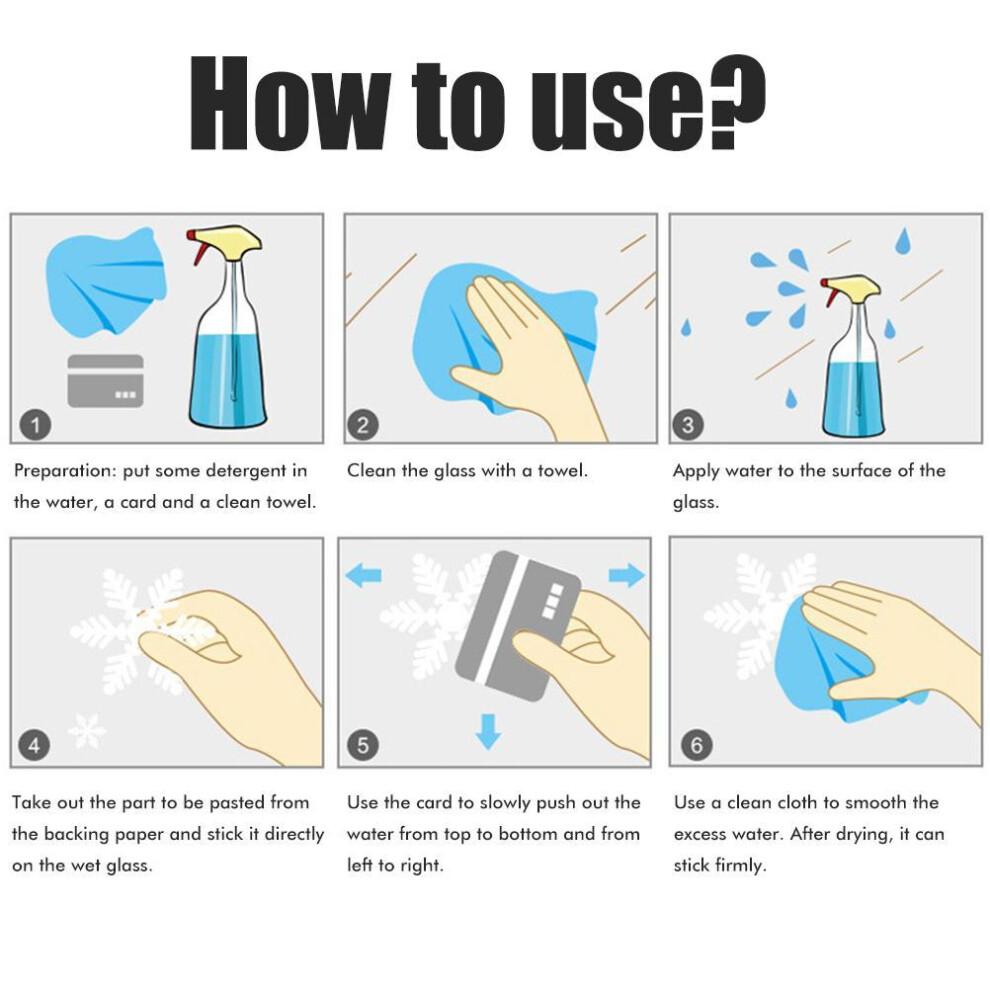 How to use?

1

Preparation: put some detergent in the water, a card and a clean towel.

2

Clean the glass with a towel.

3

Apply water to the surface of the glass.

4

Take out the part to be pasted from the backing paper and stick it directly on the wet glass.

5

Use the card to slowly push out the water from top to bottom and from left to right.

6

Use a clean cloth to smooth the excess water. After drying, it can stick firmly.