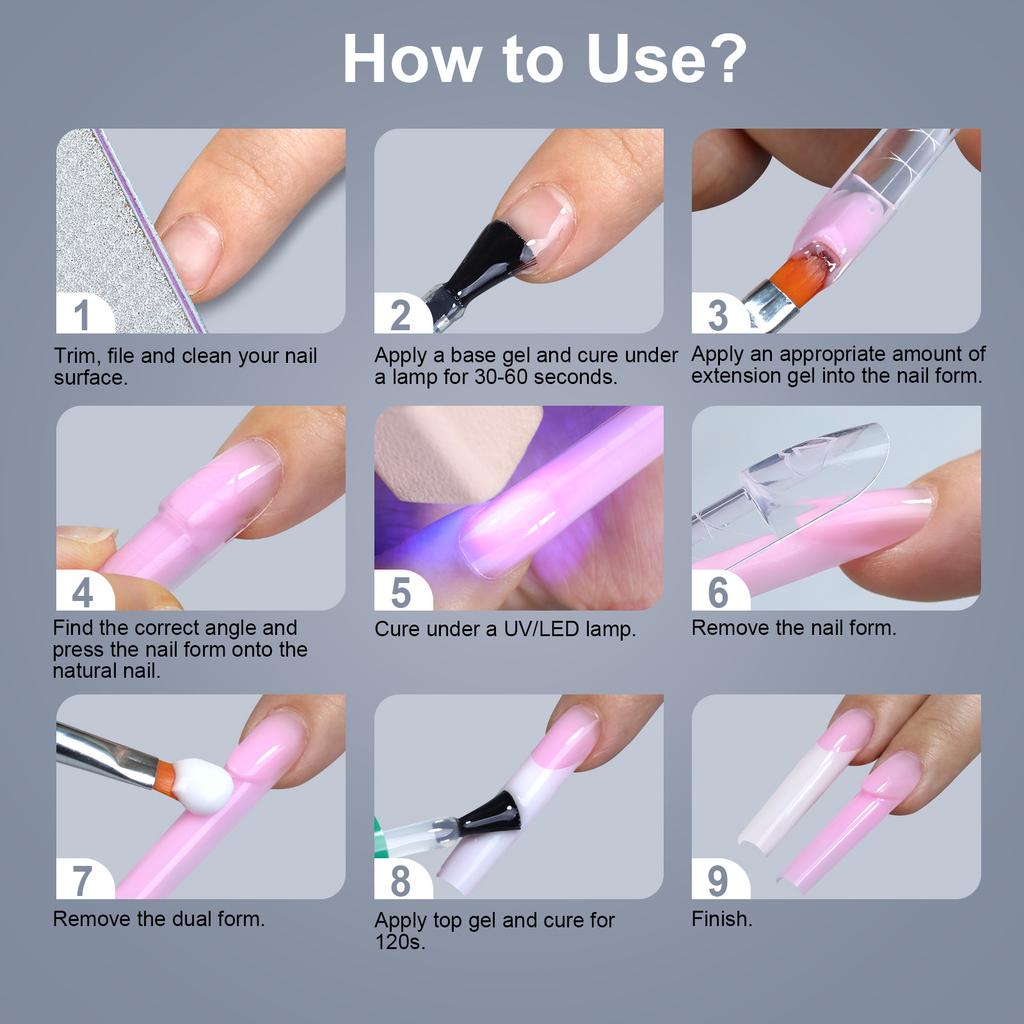 How to Use?

1
Trim, file and clean your nail surface.

2
Apply a base gel and cure under a lamp for 30-60 seconds.

3
Apply an appropriate amount of extension gel into the nail form.

4
Find the correct angle and press the nail form onto the natural nail.

5
Cure under a UV/LED lamp.

6
Remove the nail form.

7
Remove the dual form.

8
Apply top gel and cure for 120s.

9
Finish.