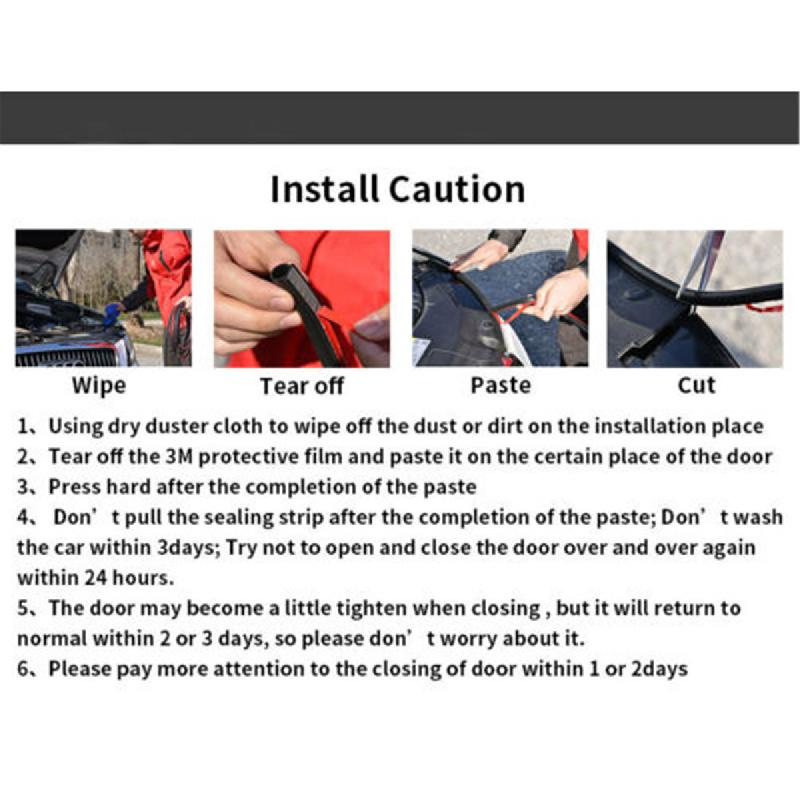 Install Caution

Wipe

Tear off

Paste

Cut

1、Using dry duster cloth to wipe off the dust or dirt on the installation place
2、Tear off the 3M protective film and paste it on the certain place of the door
3、Press hard after the completion of the paste
4、 Don’t pull the sealing strip after the completion of the paste; Don’t wash the car within 3days; Try not to open and close the door over and over again within 24 hours.
5、The door may become a little tighten when closing , but it will return to normal within 2 or 3 days, so please don’t worry about it.
6、Please pay more attention to the closing of door within 1 or 2days