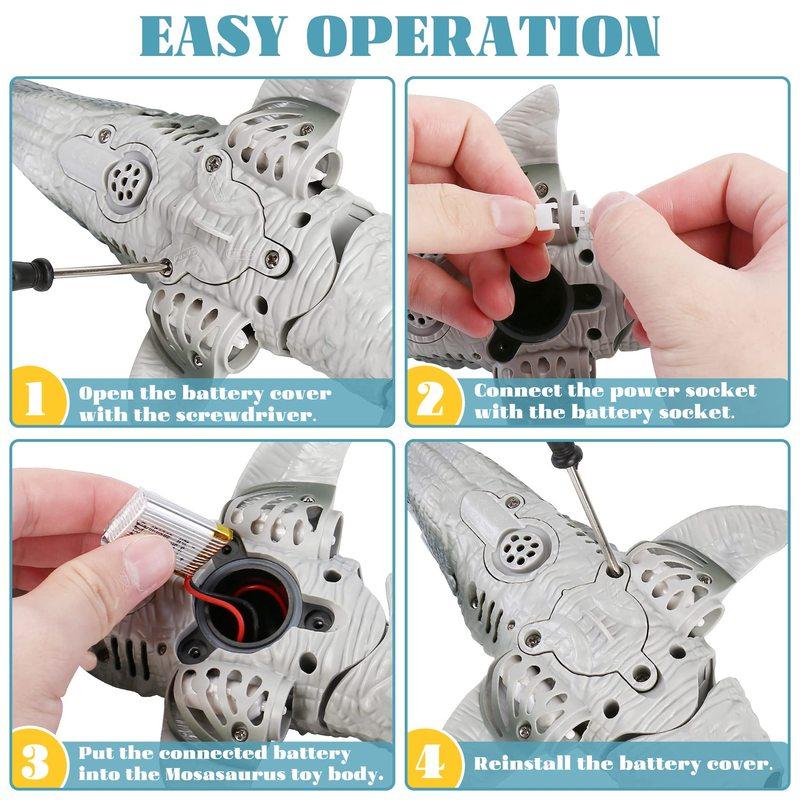 EASY OPERATION

1 Open the battery cover with the screwdriver.

2 Connect the power socket with the battery socket.

3 Put the connected battery into the Mosasaurus toy body.

4 Reinstall the battery cover.