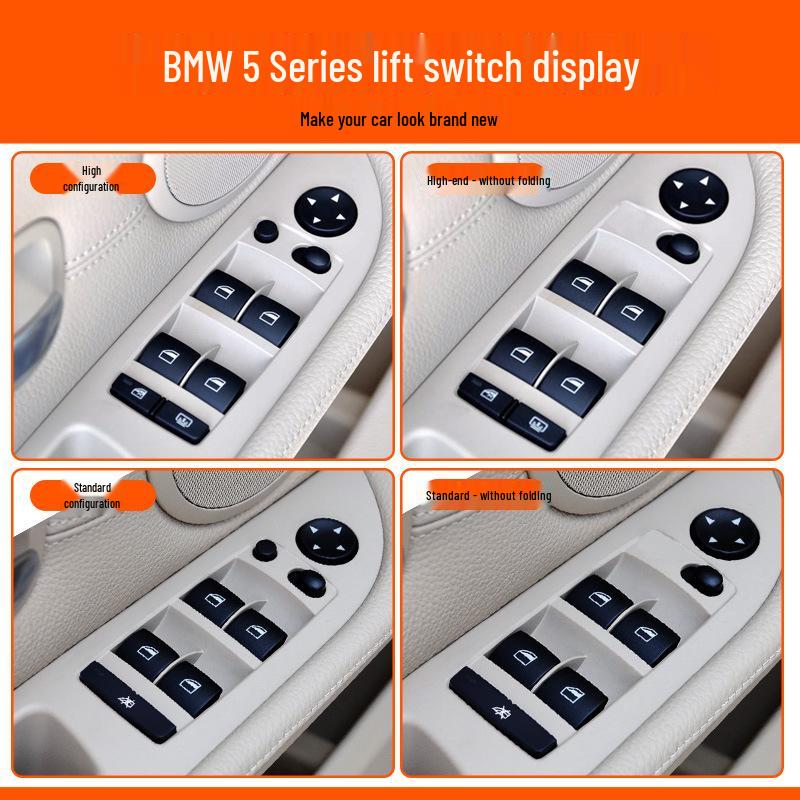 BMW 5 Series lift switch display

Make your car look brand new

High configuration

High-end - without folding

Standard configuration

Standard - without folding