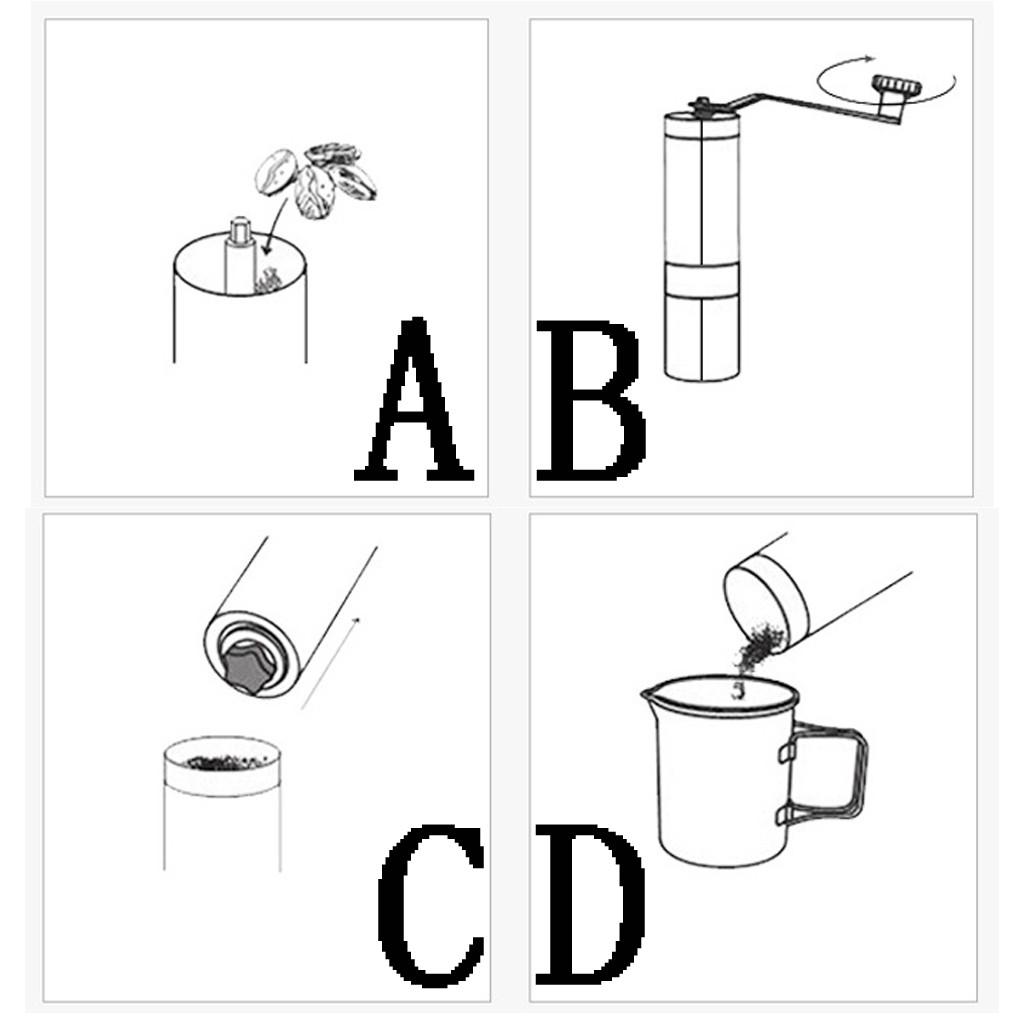 A
B
C
D