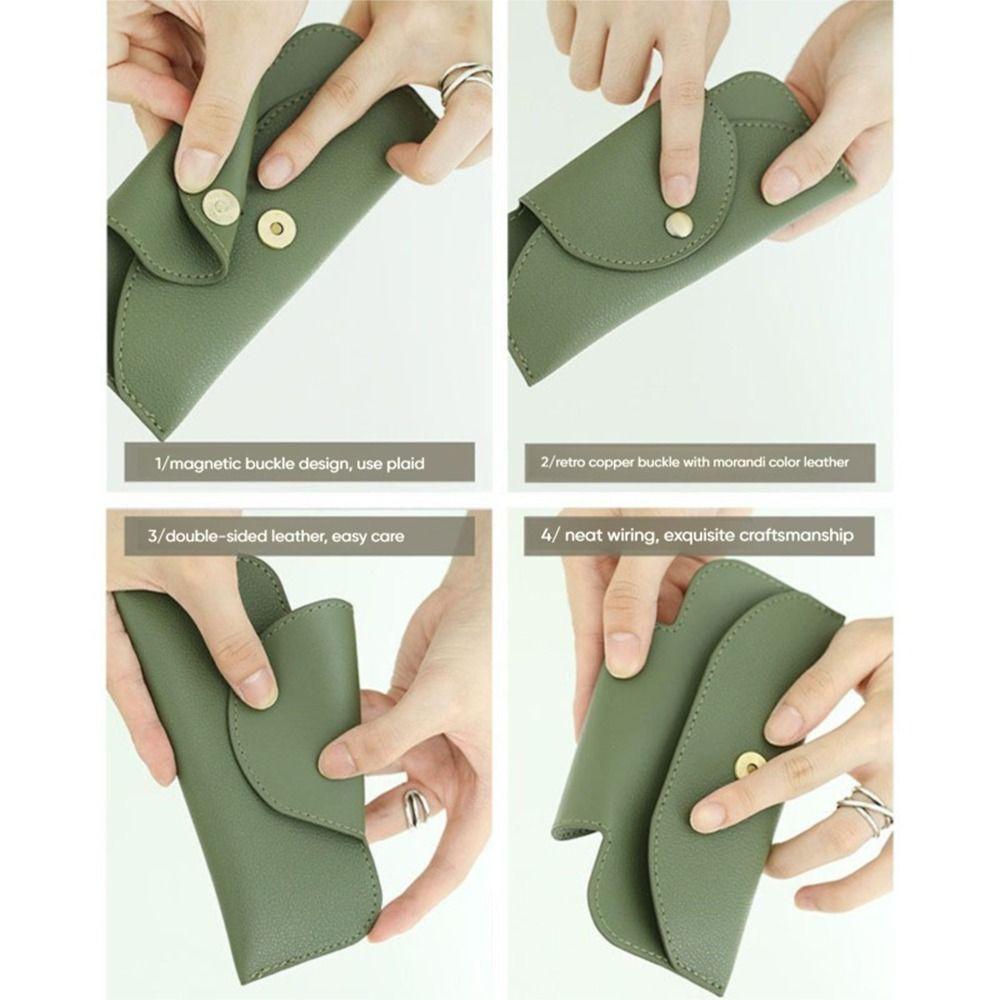 1/magnetic buckle design, use plaid

2/retro copper buckle with morandi color leather

3/double-sided leather, easy care

4/ neat wiring, exquisite craftsmanship