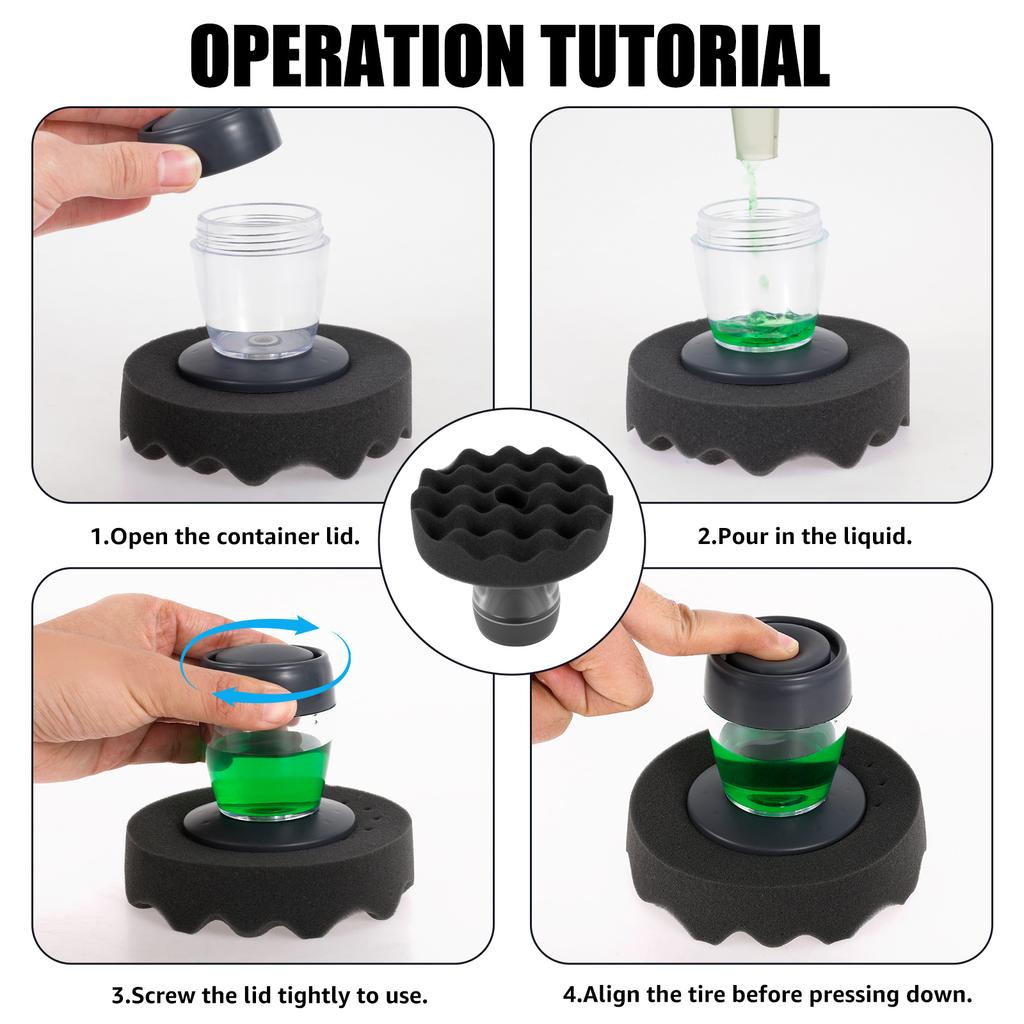 OPERATION TUTORIAL

1.Open the container lid.

2.Pour in the liquid.

3.Screw the lid tightly to use.

4.Align the tire before pressing down.