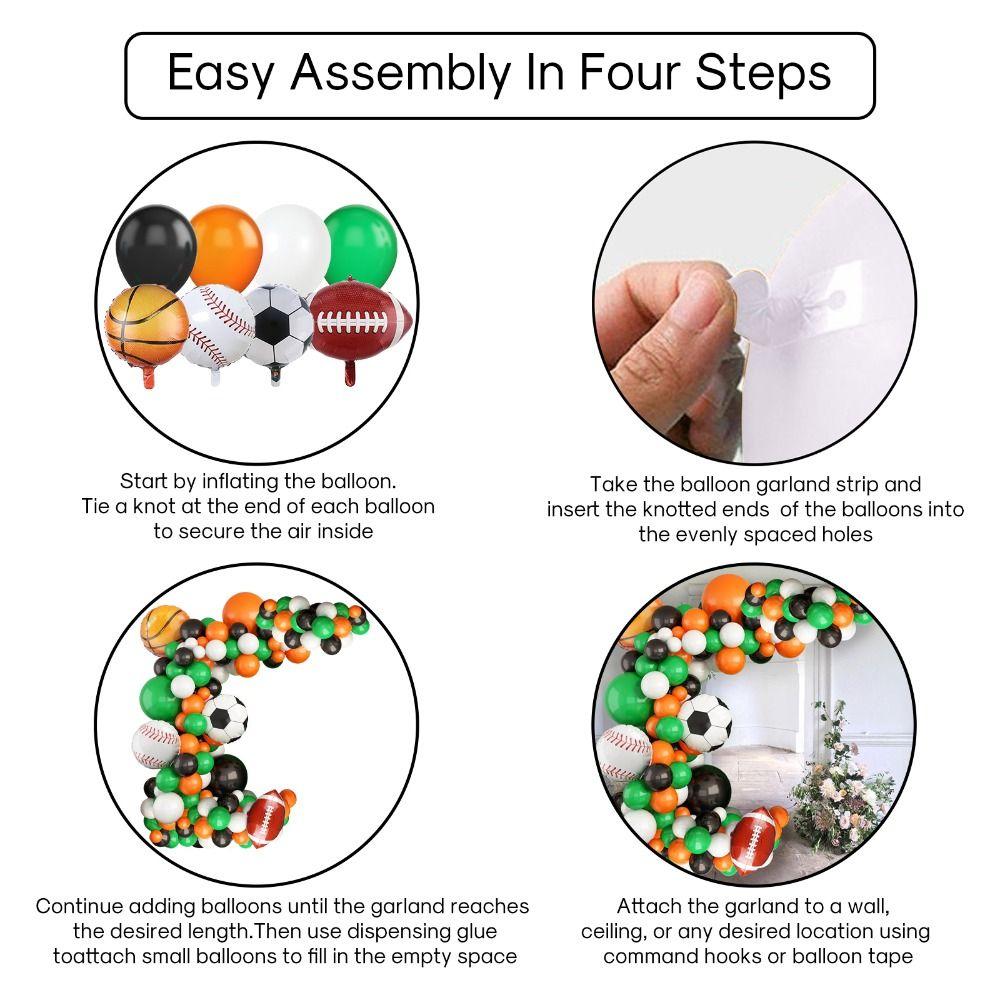 Easy Assembly In Four Steps

Start by inflating the balloon.
Tie a knot at the end of each balloon
to secure the air inside

Take the balloon garland strip and
insert the knotted ends of the balloons into
the evenly spaced holes

Continue adding balloons until the garland reaches
the desired length.Then use dispensing glue
toattach small balloons to fill in the empty space

Attach the garland to a wall,
ceiling, or any desired location using
command hooks or balloon tape