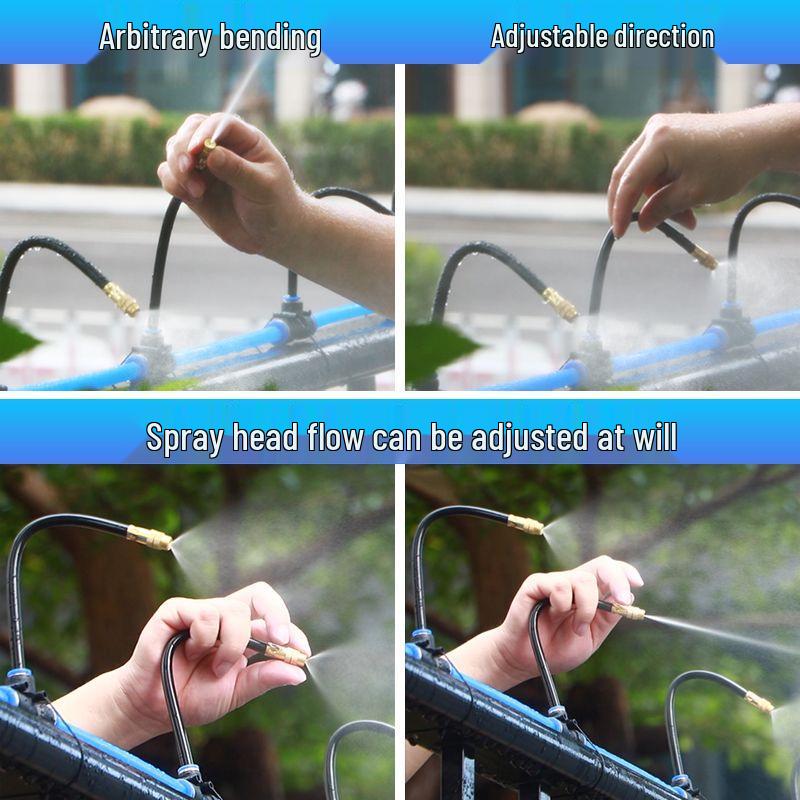 Arbitrary bending

Adjustable direction

Spray head flow can be adjusted at will