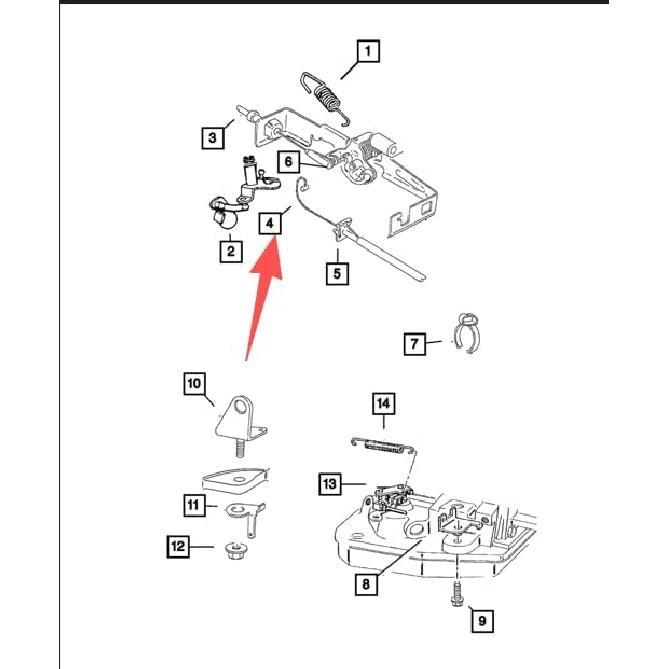 1
3
6
2
4
5
7
10
14
13
11
12
8
9