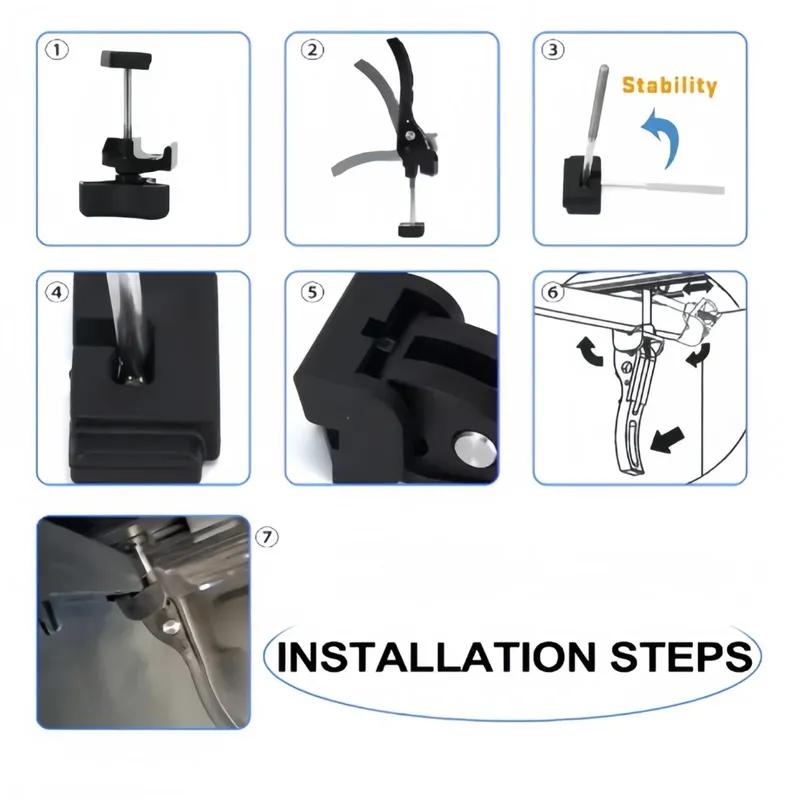 ①

②

③

Stability

④

⑤

⑥

⑦

INSTALLATION STEPS