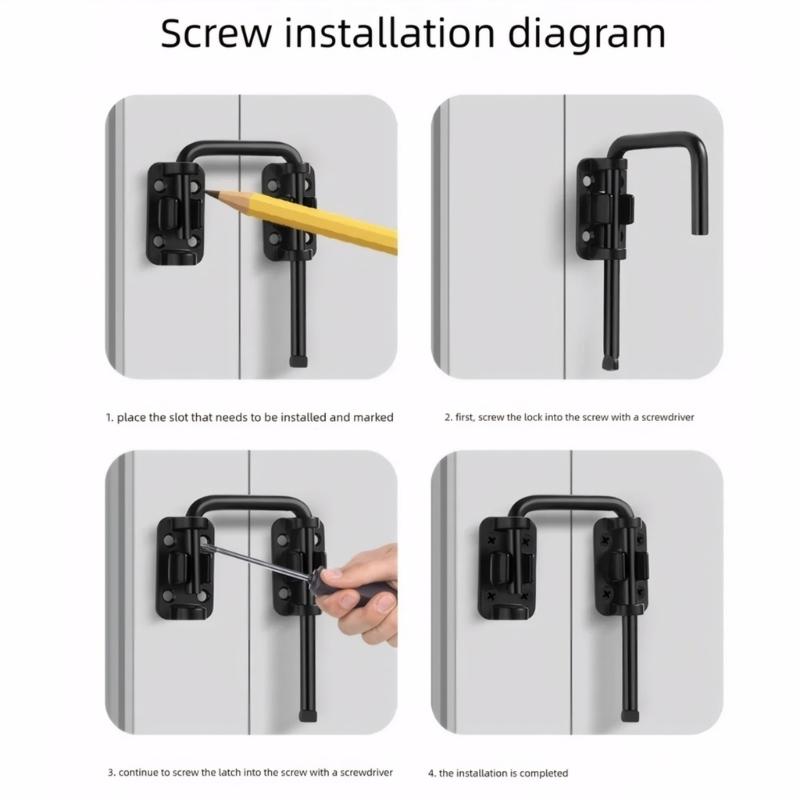 Screw installation diagram

1. place the slot that needs to be installed and marked

2. first, screw the lock into the screw with a screwdriver

3. continue to screw the latch into the screw with a screwdriver

4. the installation is completed