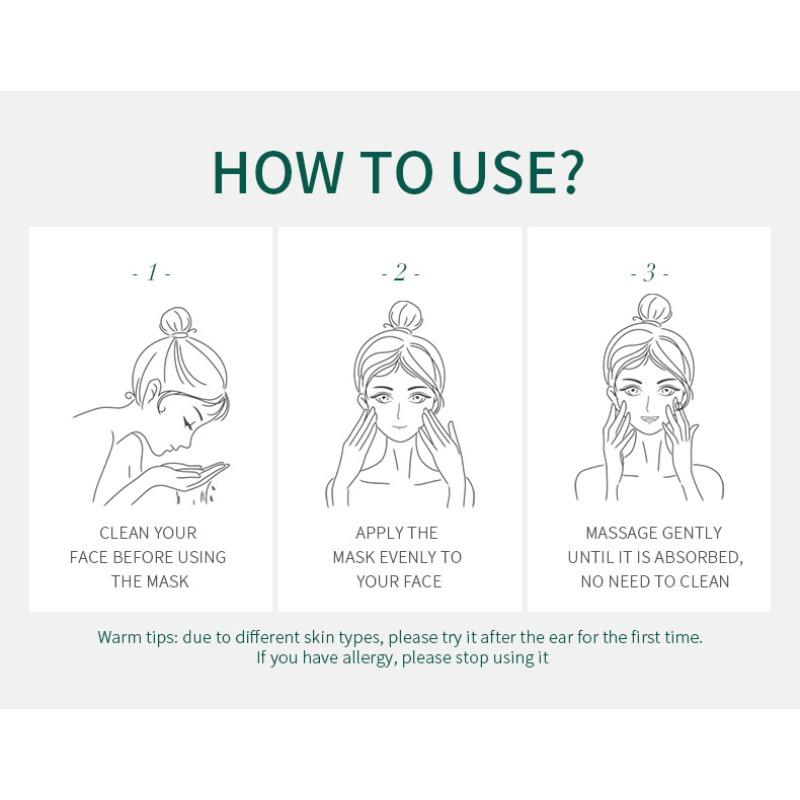 HOW TO USE?

- 1 -

CLEAN YOUR FACE BEFORE USING THE MASK

- 2 -

APPLY THE MASK EVENLY TO YOUR FACE

- 3 -

MASSAGE GENTLY UNTIL IT IS ABSORBED, NO NEED TO CLEAN

Warm tips: due to different skin types, please try it after the ear for the first time. If you have allergy, please stop using it