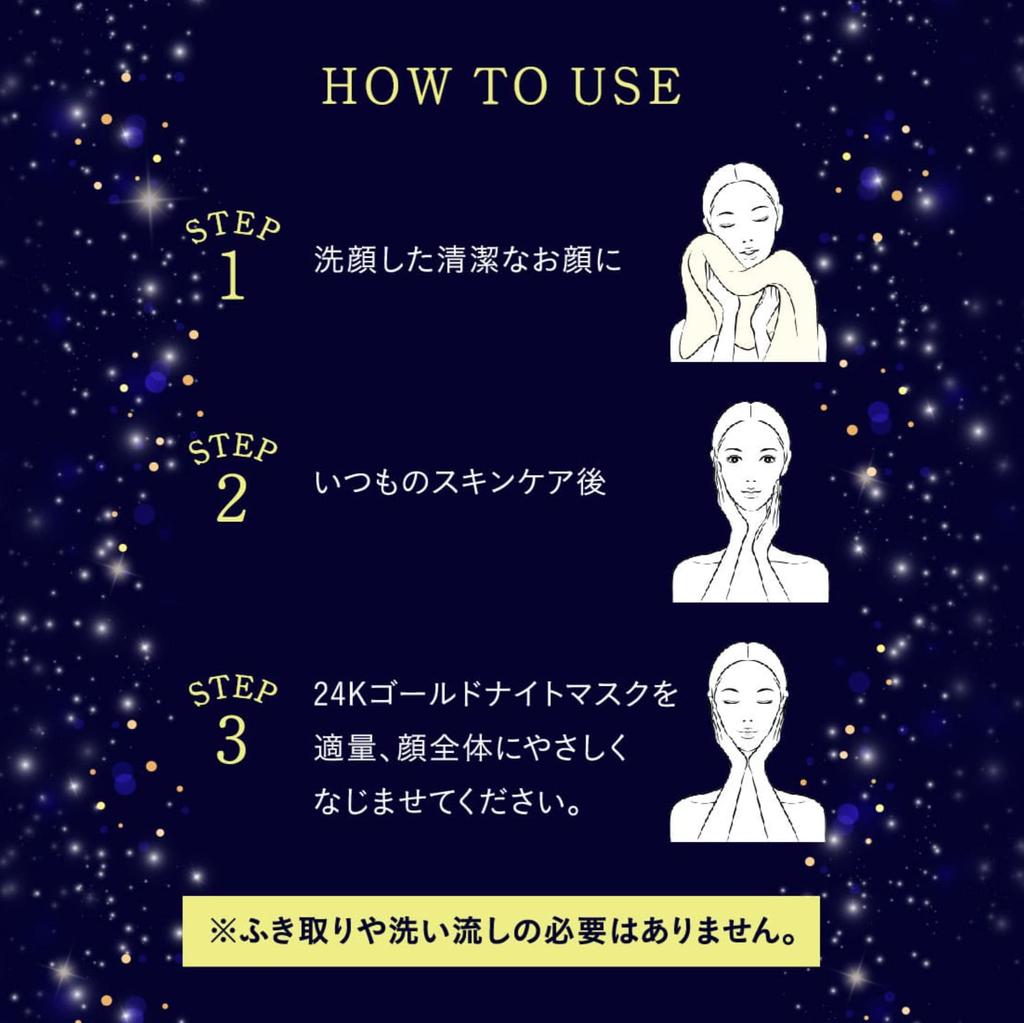 HOW TO USE

STEP 1
洗顔した清潔なお顔に

STEP 2
いつものスキンケア後

STEP 3
24Kゴールドナイトマスクを適量、顔全体にやさしくなじませてください。

※ふき取りや洗い流しの必要はありません。