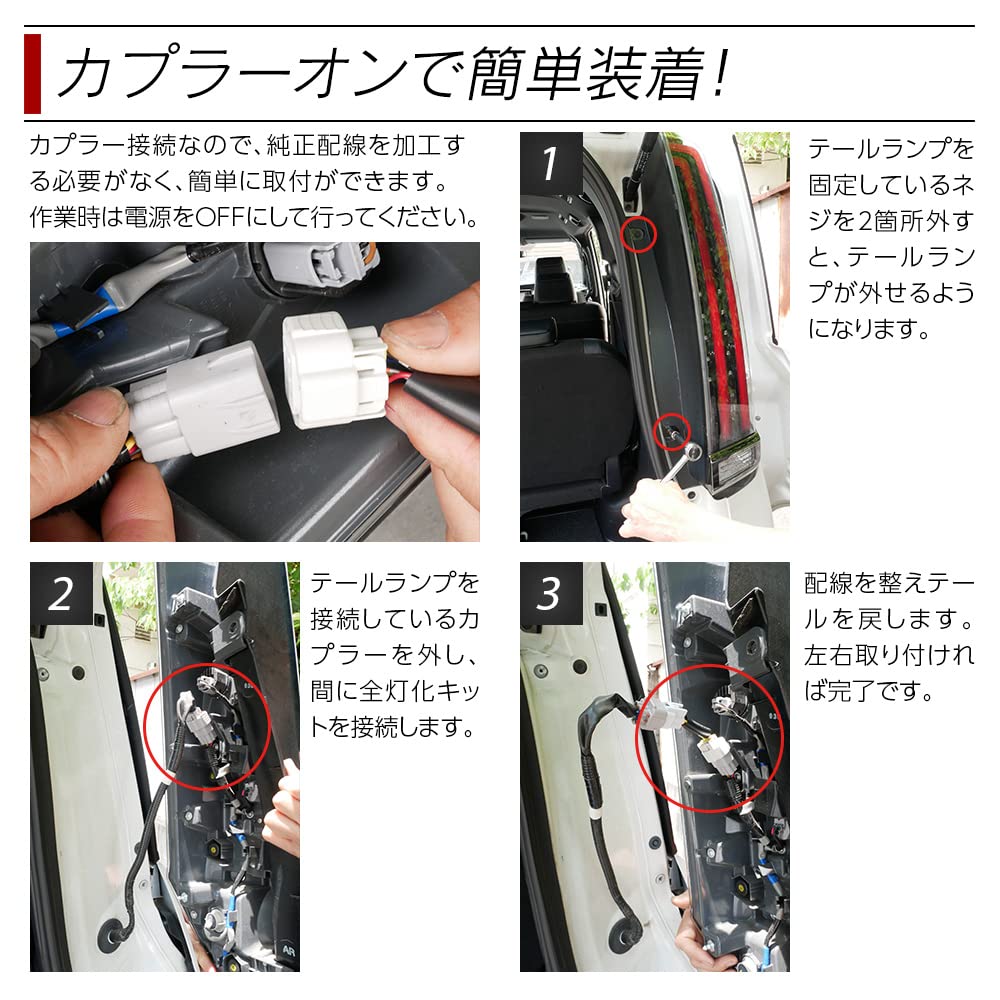 カプラーオンで簡単装着!

カプラー接続なので、純正配線を加工する必要がなく、簡単に取付ができます。
作業時は電源をOFFにして行ってください。

1

テールランプを固定しているネジを2箇所外すと、テールランプが外せるようになります。

2

テールランプを接続しているカプラーを外し、間に全灯化キットを接続します。

3

配線を整えテールを戻します。左右取り付ければ完了です。