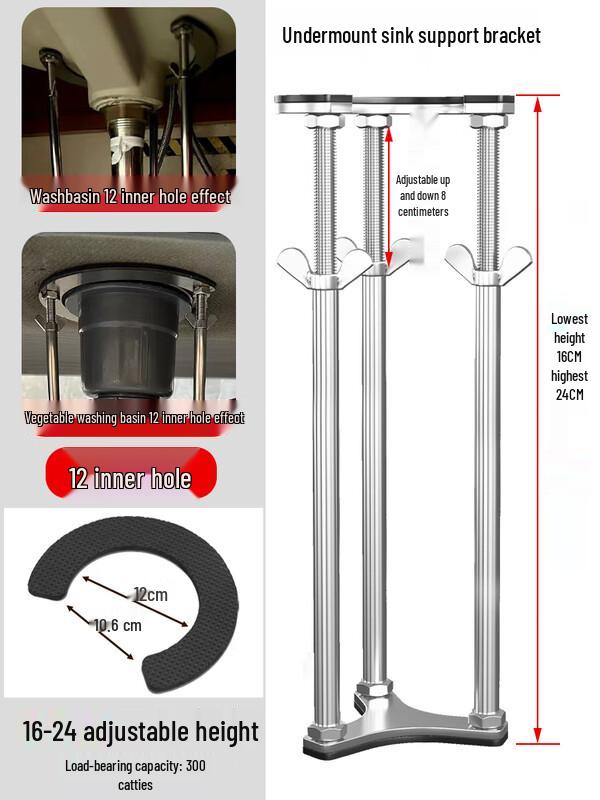 Washbasin 12 inner hole effect

Vegetable washing basin 12 inner hole effect

12 inner hole

12cm

10.6 cm

16-24 adjustable height

Load-bearing capacity: 300 catties

Undermount sink support bracket

Adjustable up and down 8 centimeters

Lowest height 16CM highest 24CM