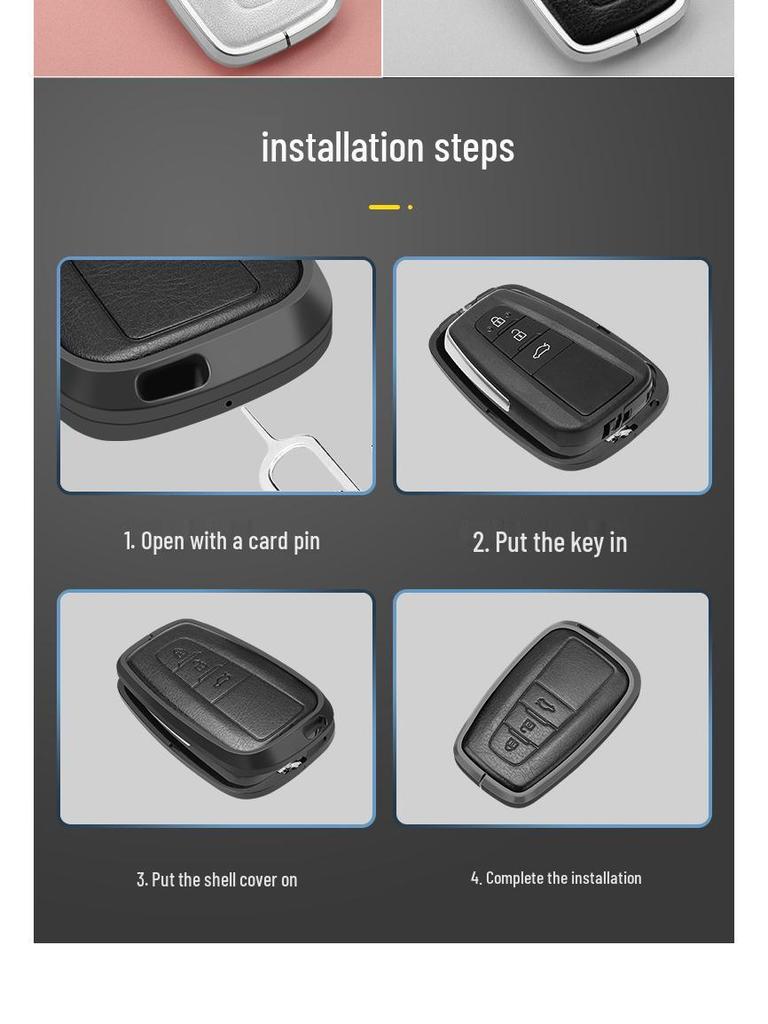 installation steps

1. Open with a card pin

2. Put the key in

3. Put the shell cover on

4. Complete the installation