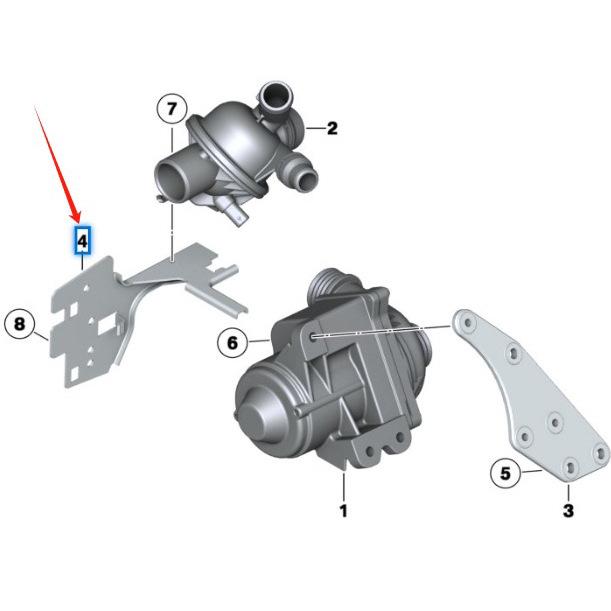 7
2
4
8
6
5
1
3