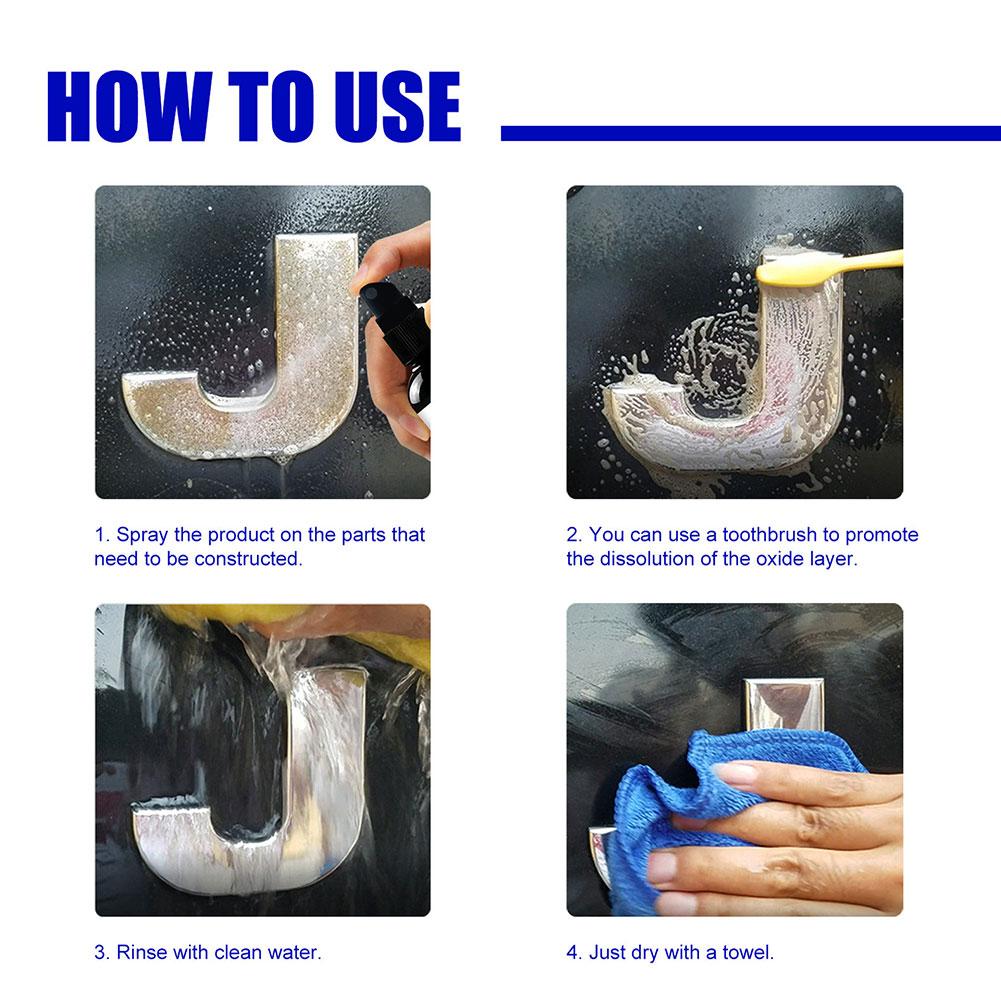 HOW TO USE

1. Spray the product on the parts that need to be constructed.

2. You can use a toothbrush to promote the dissolution of the oxide layer.

3. Rinse with clean water.

4. Just dry with a towel.