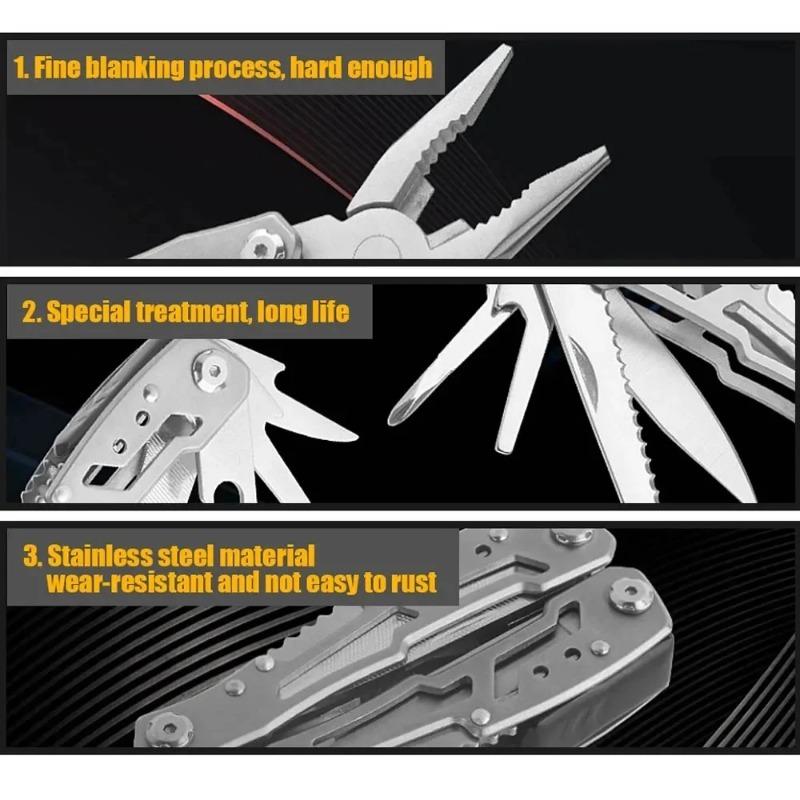 1. Fine blanking process, hard enough

2. Special treatment, long life

3. Stainless steel material wear-resistant and not easy to rust