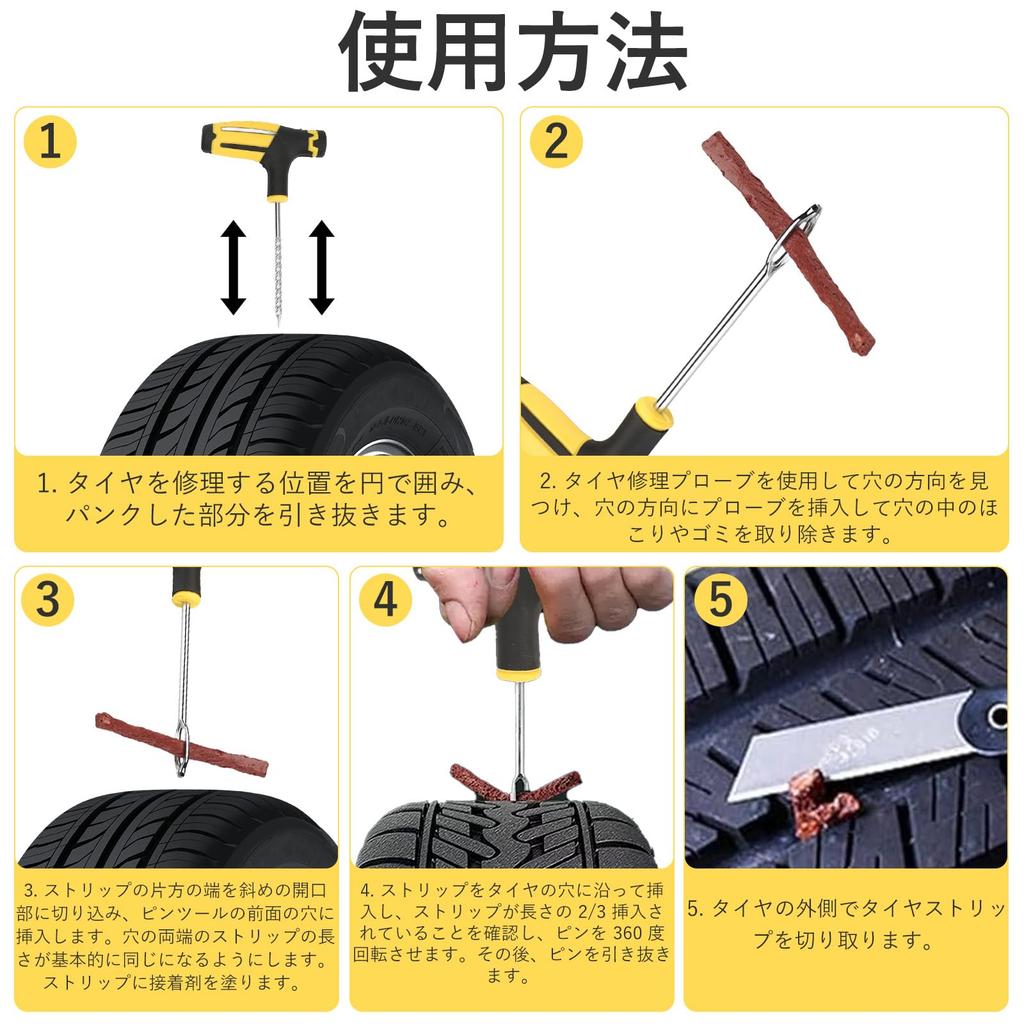 使用方法

1

1. タイヤを修理する位置を円で囲み、パンクした部分を引き抜きます。

2

2. タイヤ修理プローブを使用して穴の方向を見つけ、穴の方向にプローブを挿入して穴の中のほこりやゴミを取り除きます。

3

3. ストリップの片方の端を斜めの開口部に切り込み、ピンツールの前面の穴に挿入します。穴の両端のストリップの長さが基本的に同じになるようにします。ストリップに接着剤を塗ります。

4

4. ストリップをタイヤの穴に沿って挿入し、ストリップが長さの 2/3 挿入されていることを確認し、ピンを 360 度回転させます。その後、ピンを引き抜きます。

5

5. タイヤの外側でタイヤストリップを切り取ります。