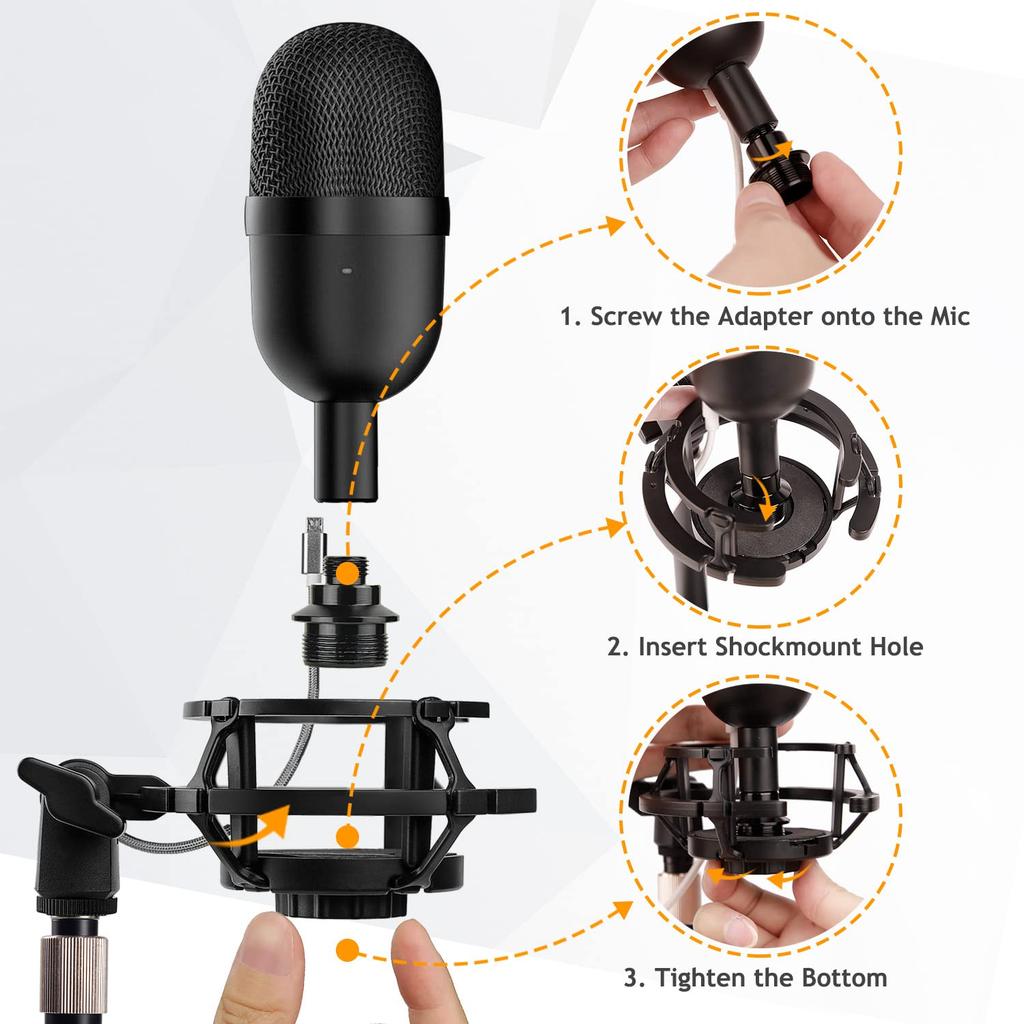 1. Screw the Adapter onto the Mic

2. Insert Shockmount Hole

3. Tighten the Bottom